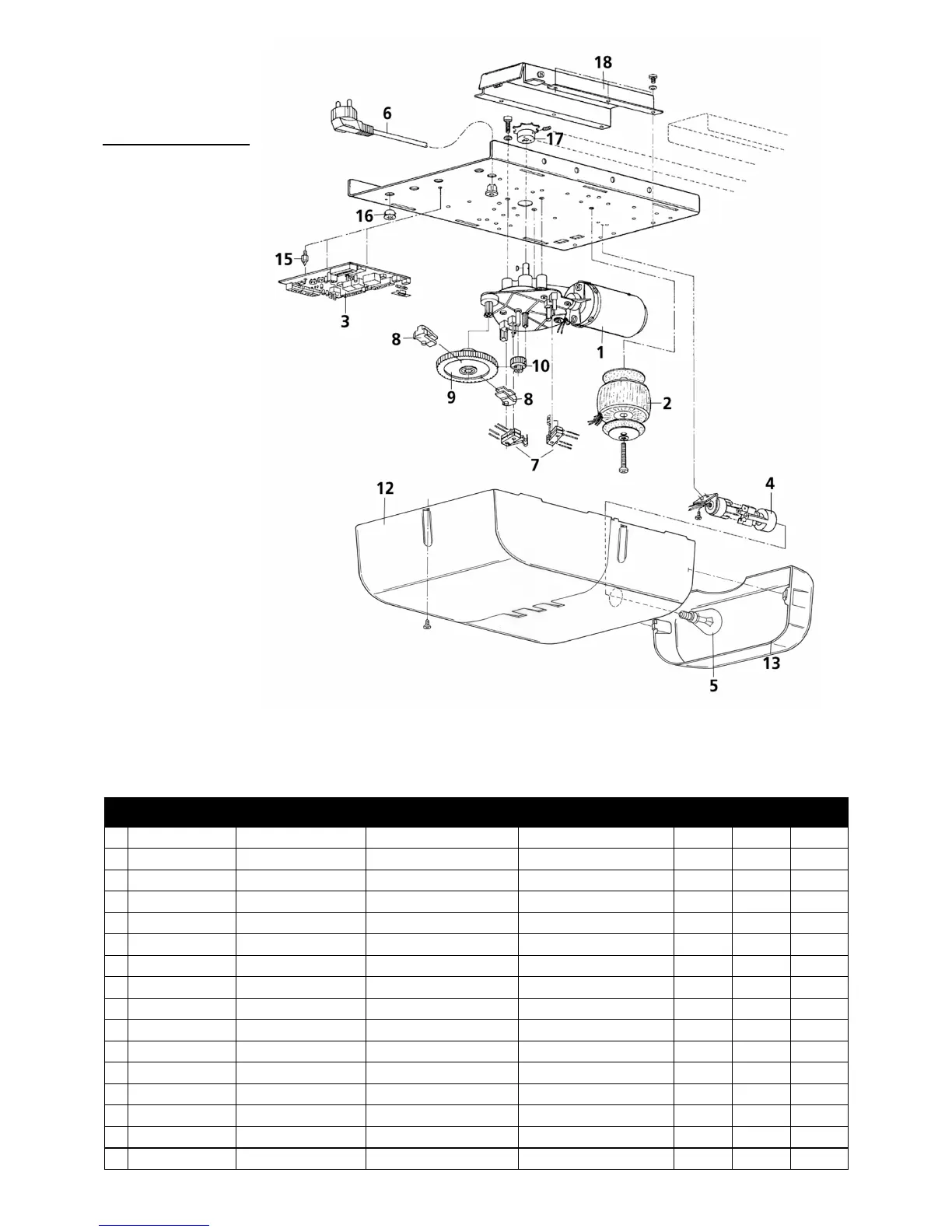 18

6

17

16

15

3

8

10

1

9

8

2

7

12

4

13

5