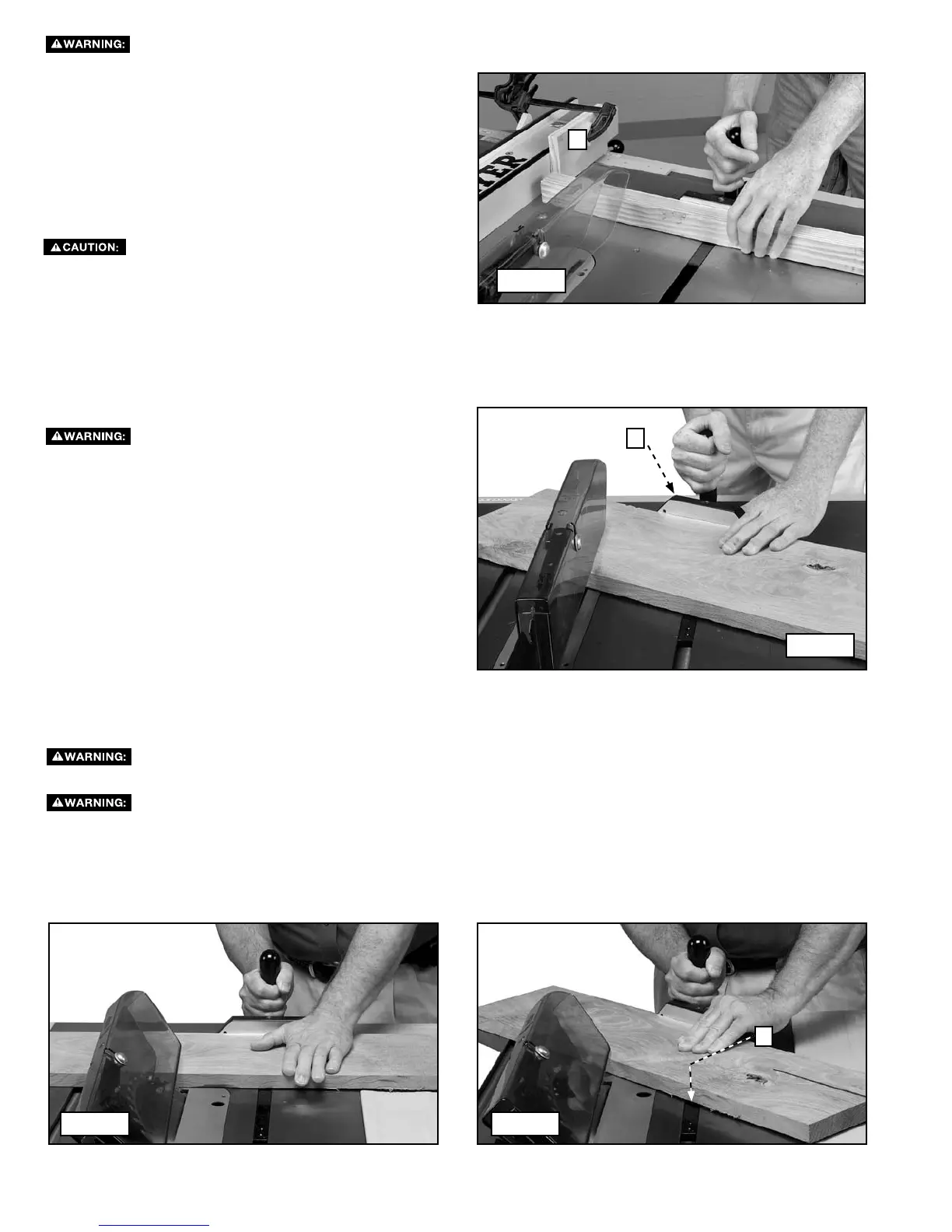 ⚠WARNING:

⚠CAUTION:

⚠WARNING:

⚠WARNING:

⚠WARNING: