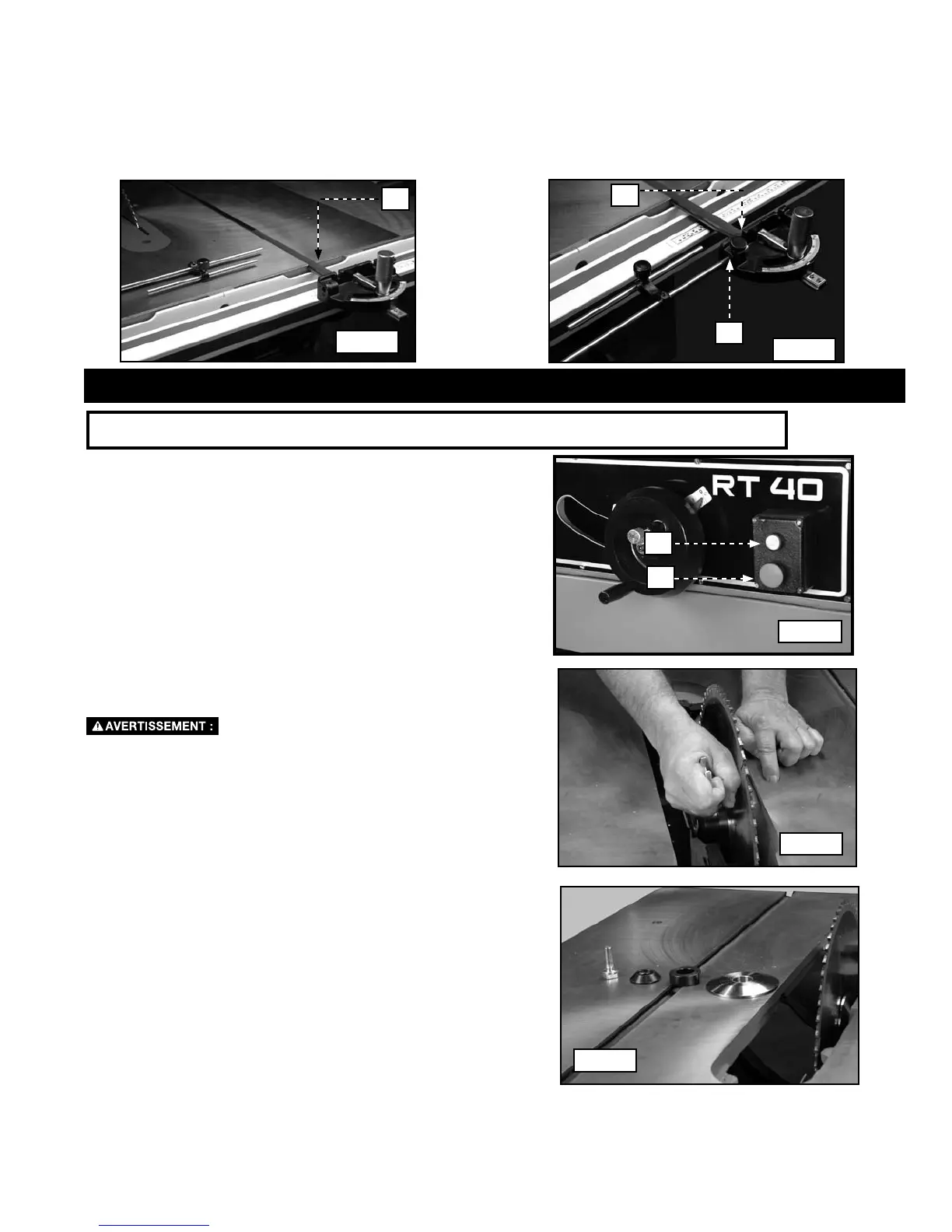 RT 40

AVERTISSEMENT :