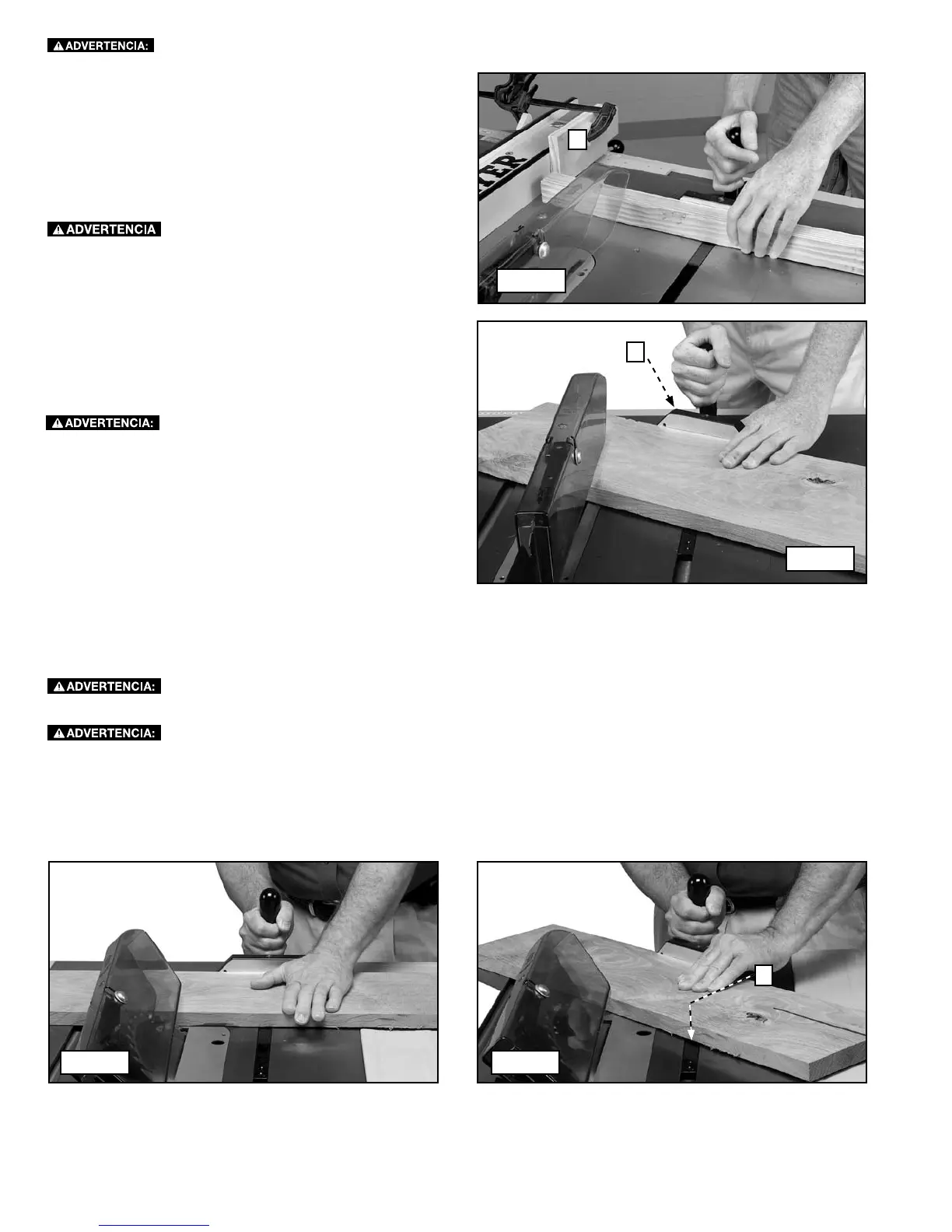 ADVERTENCIA:

ADVERTENCIA

ADVERTENCIA:

ADVERTENCIA:

ADVERTENCIA: