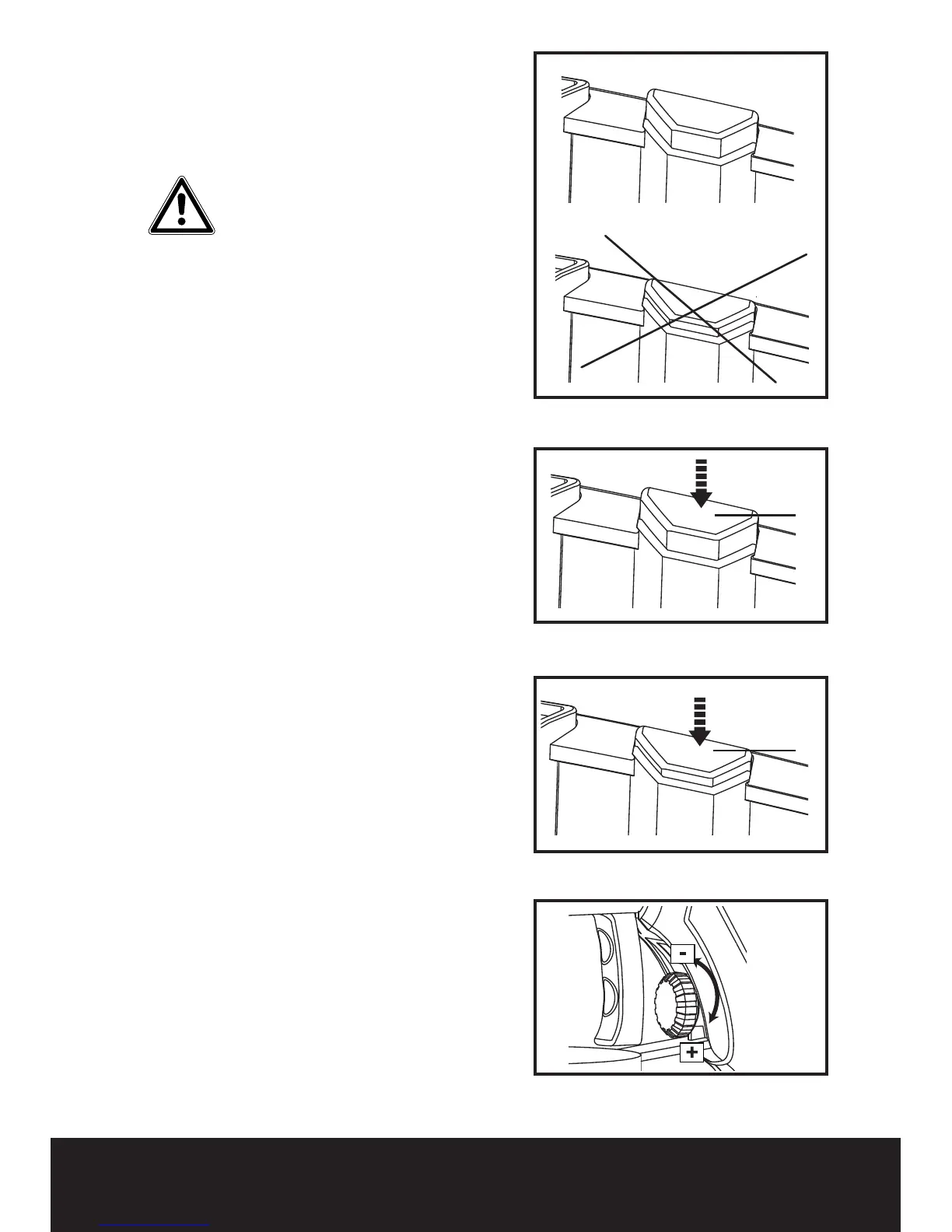 -

+