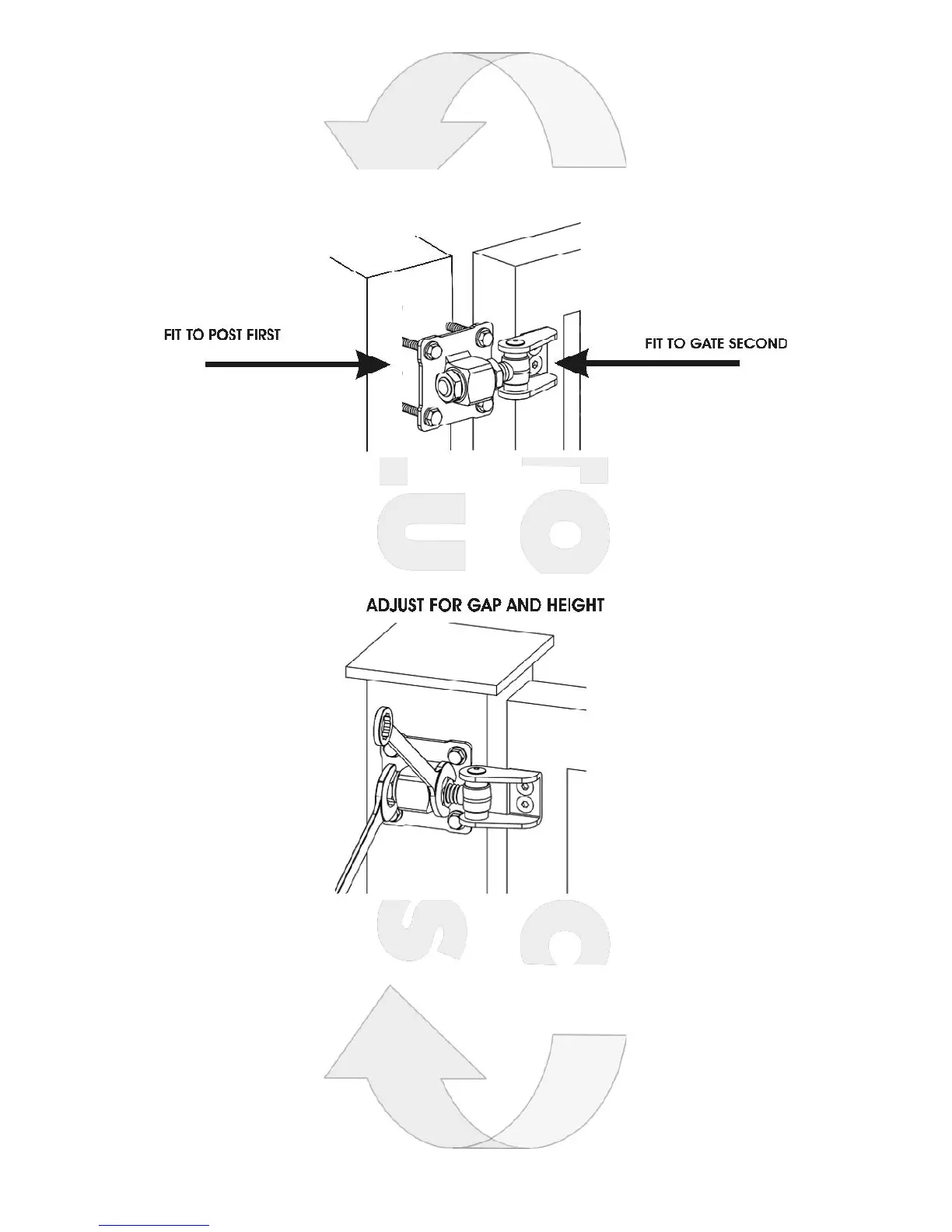 FIT TO POST FIRST

FIT TO GATE SECOND

ADJUST FOR GAP AND HEIGHT