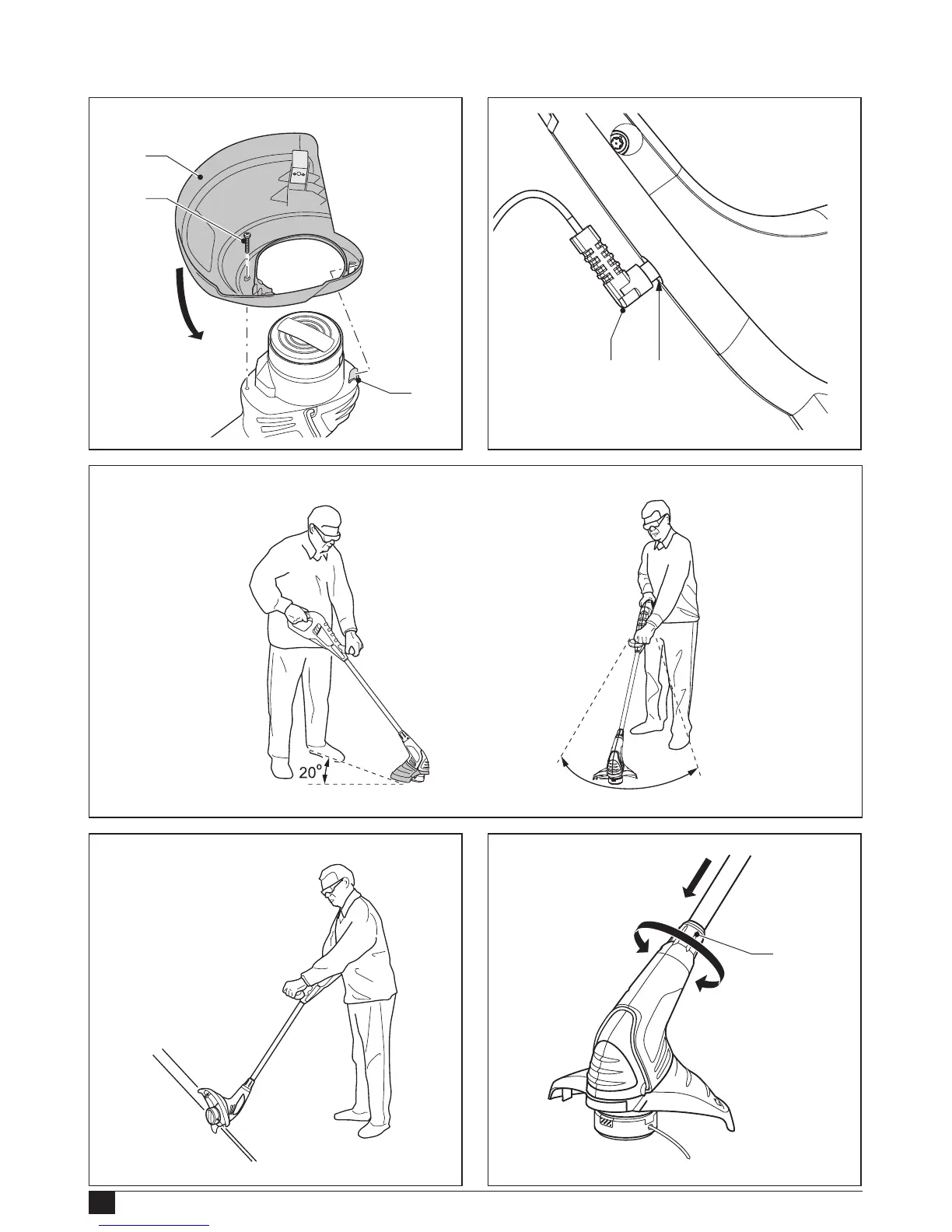 20°