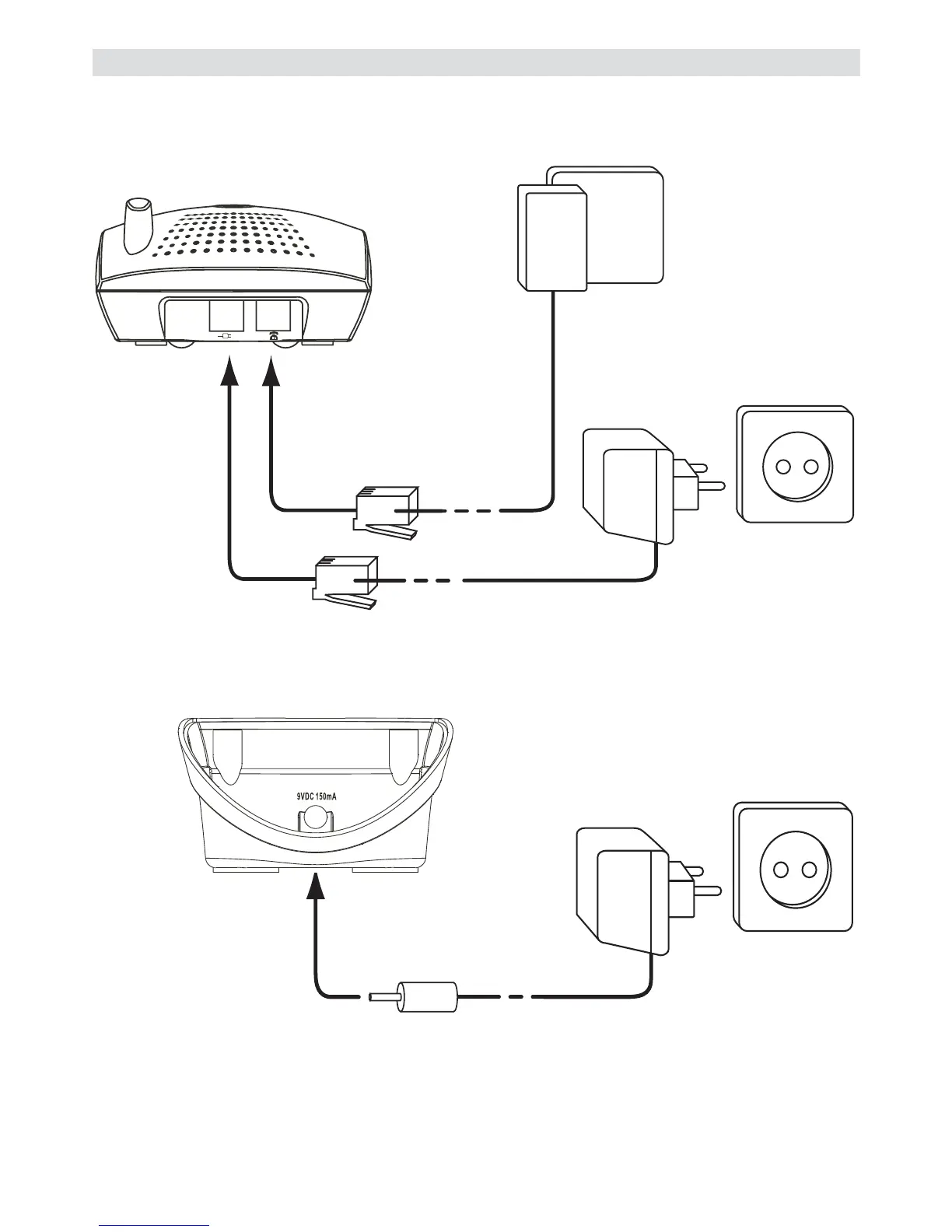 9VDC 150mA