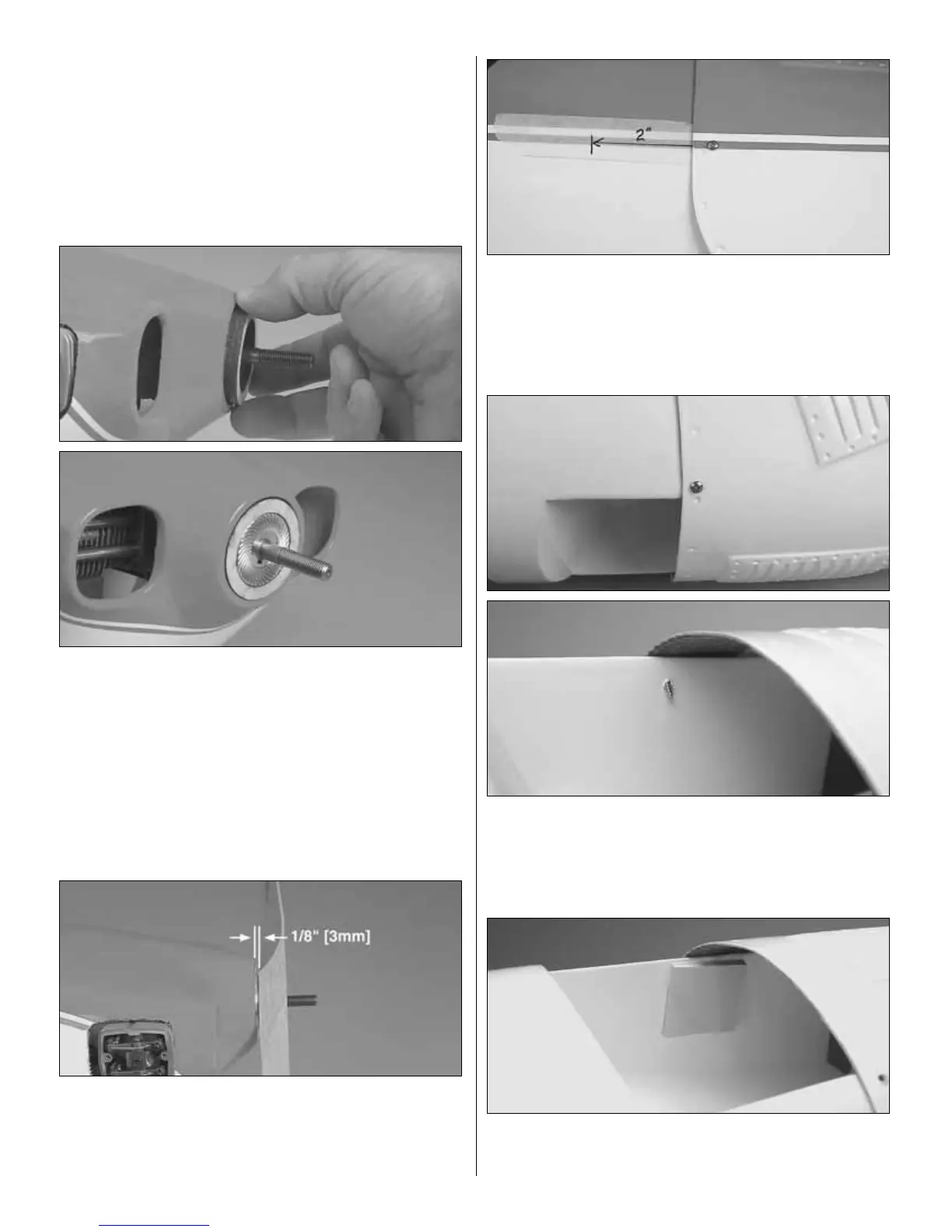 2"

1/8" [3mm]