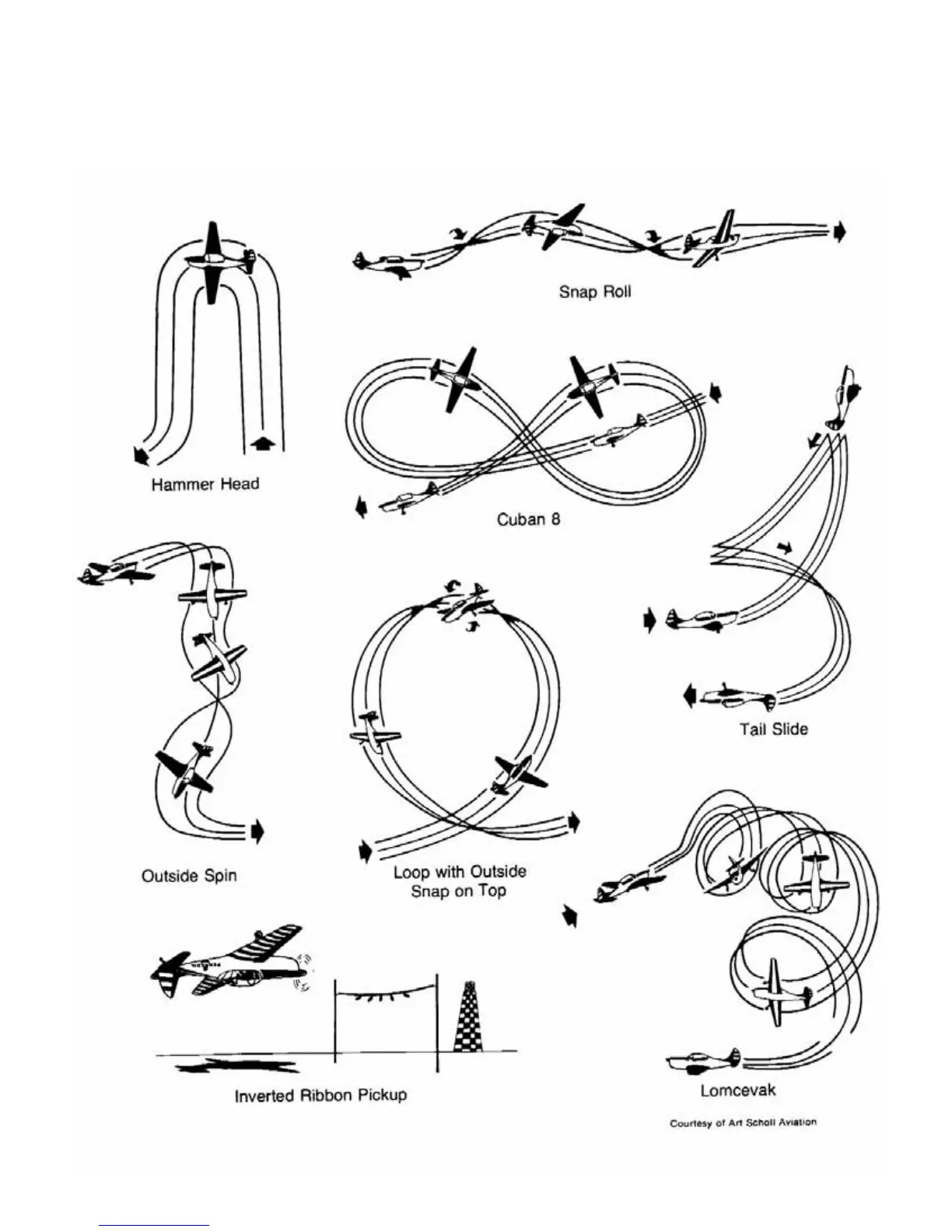 Snap Roll

Hammer Head

Cuban 8

Tail Slide

Outside Spin

Loop with Outside Snap on Top

Inverted Ribbon Pickup

Lomcevak

Courtesy of Art Scholl Aviation