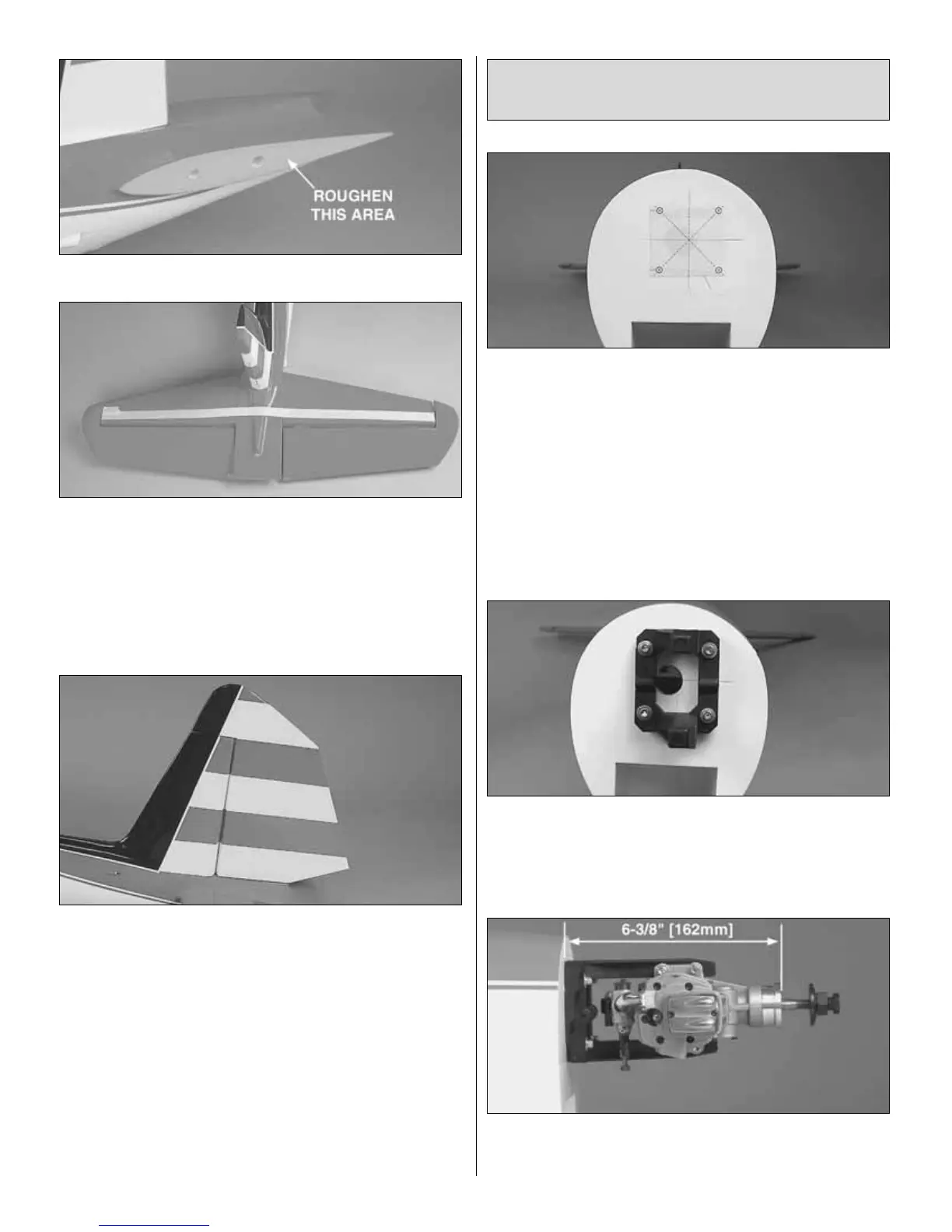 ROUGHEN THIS AREA

6-3/8" [162mm]