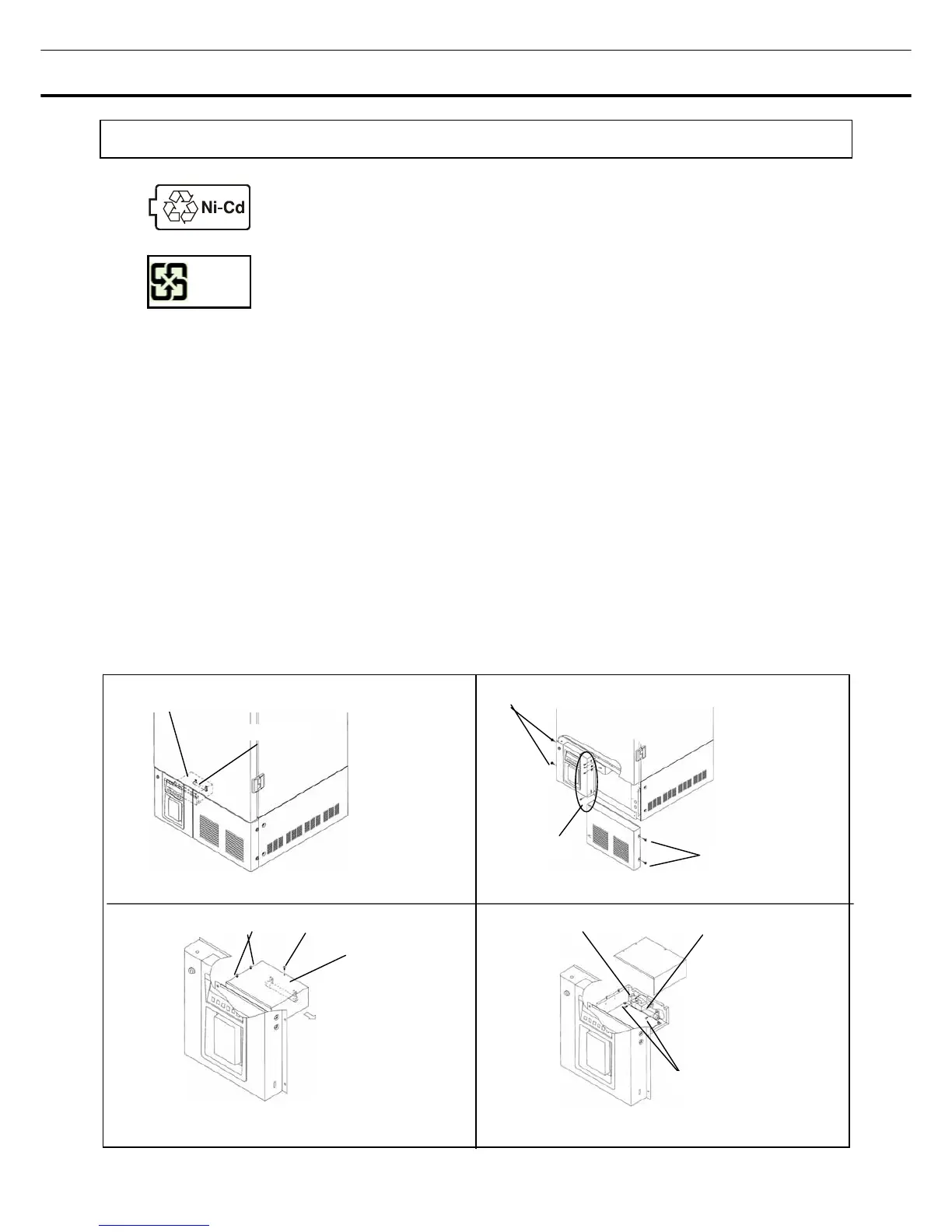 Ni-Cd