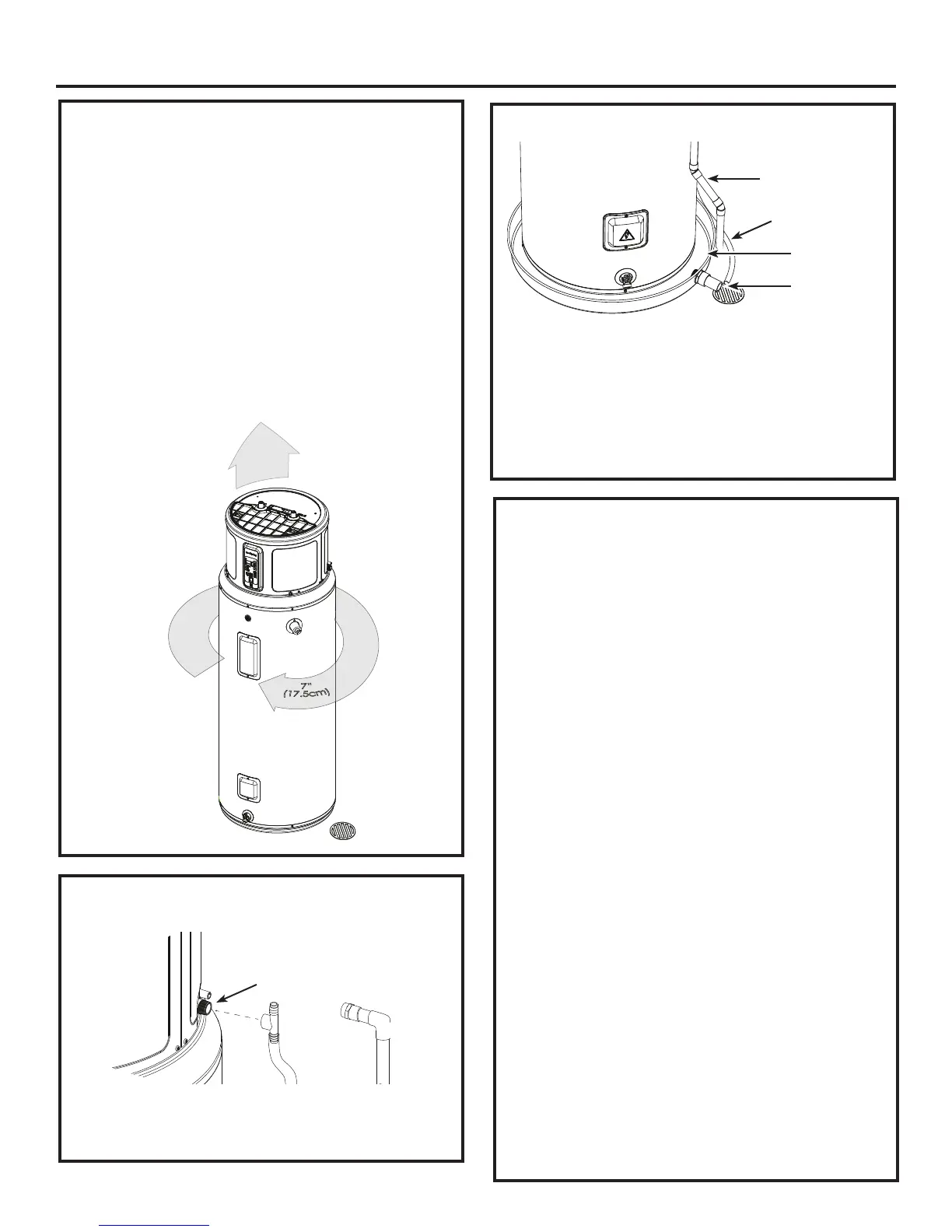 7"
(17.5cm)