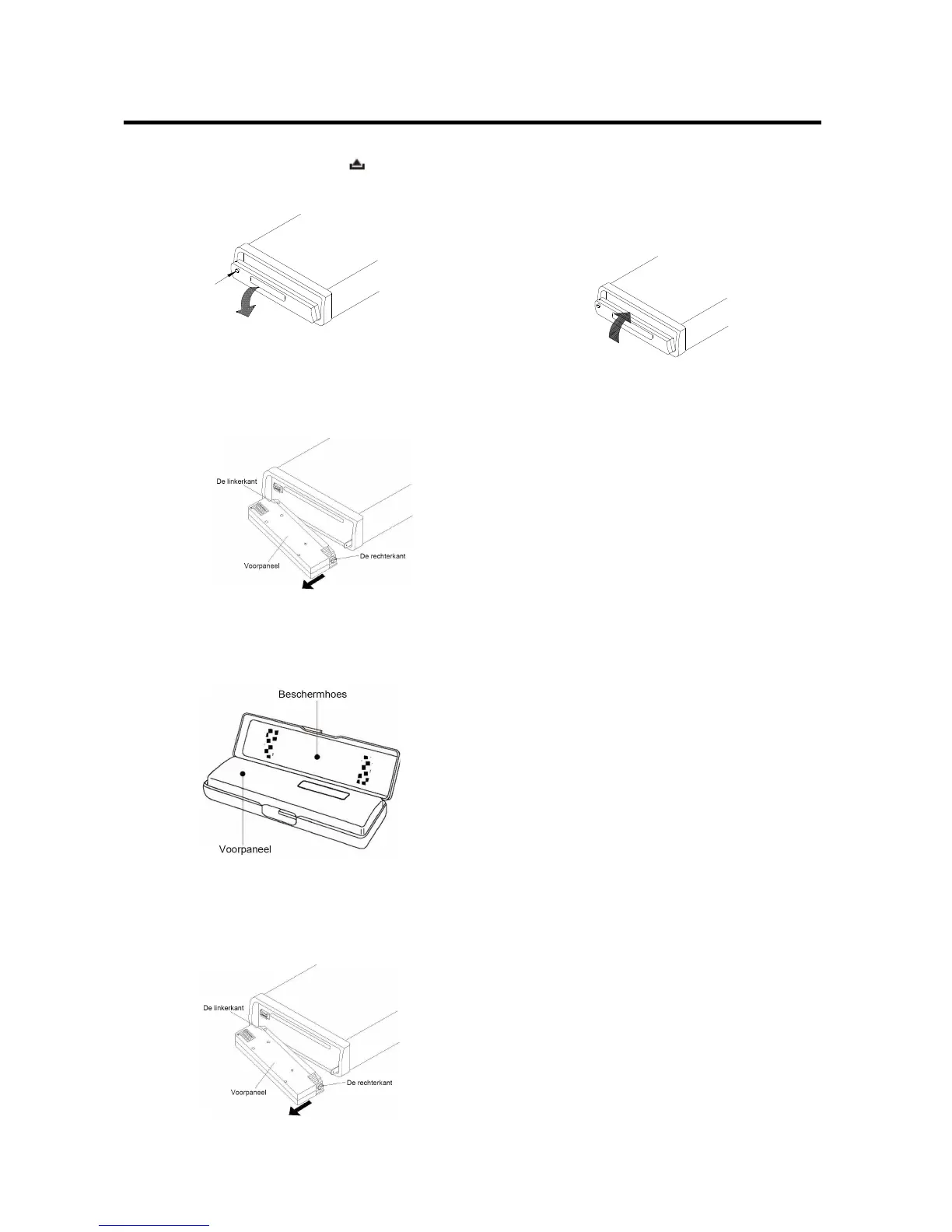 De linkerkant

Voorpaneel

De rechterkant

Beschermhoes

Voorpaneel

De linkerkant

Voorpaneel

De rechterkant