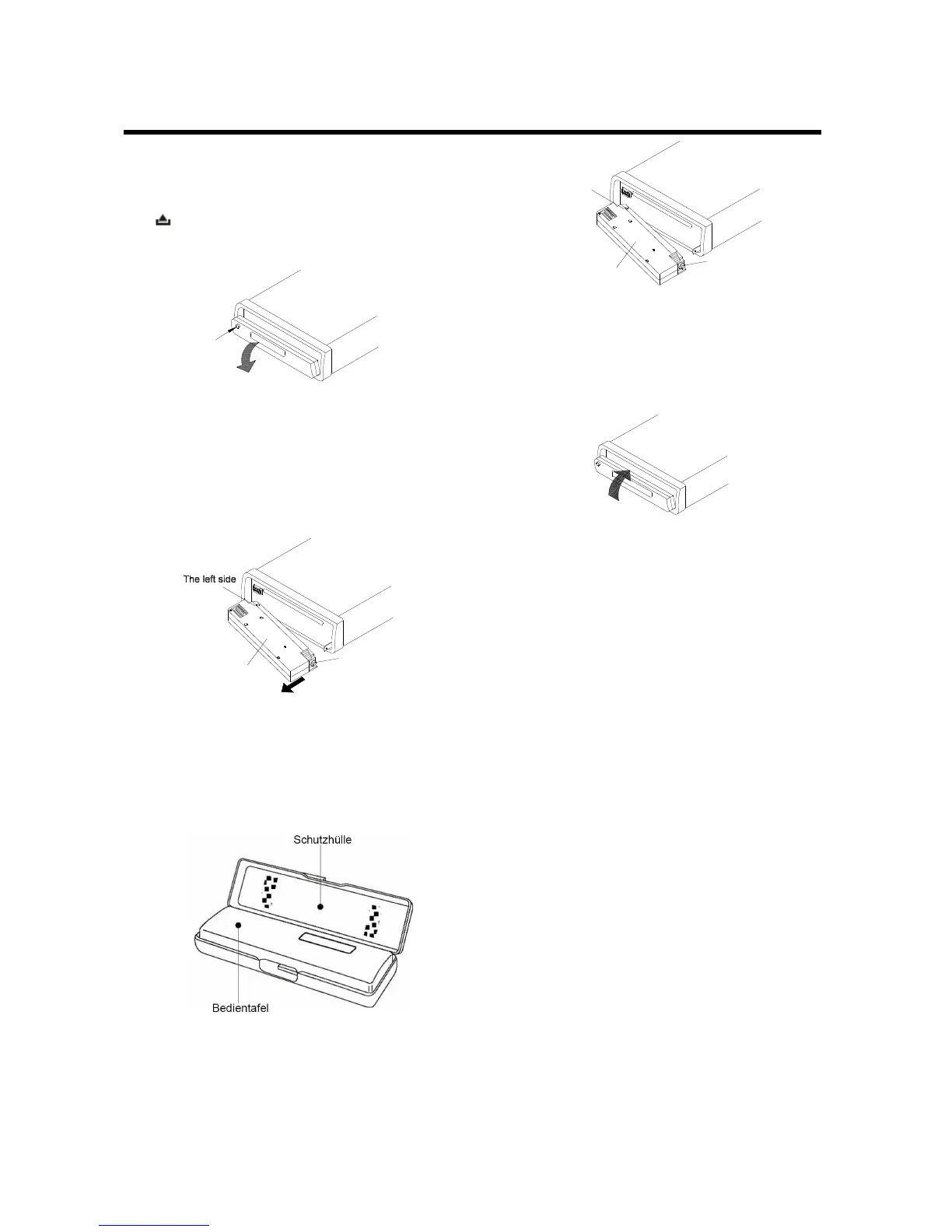 The left side

Schutzhülle

Bedientafel