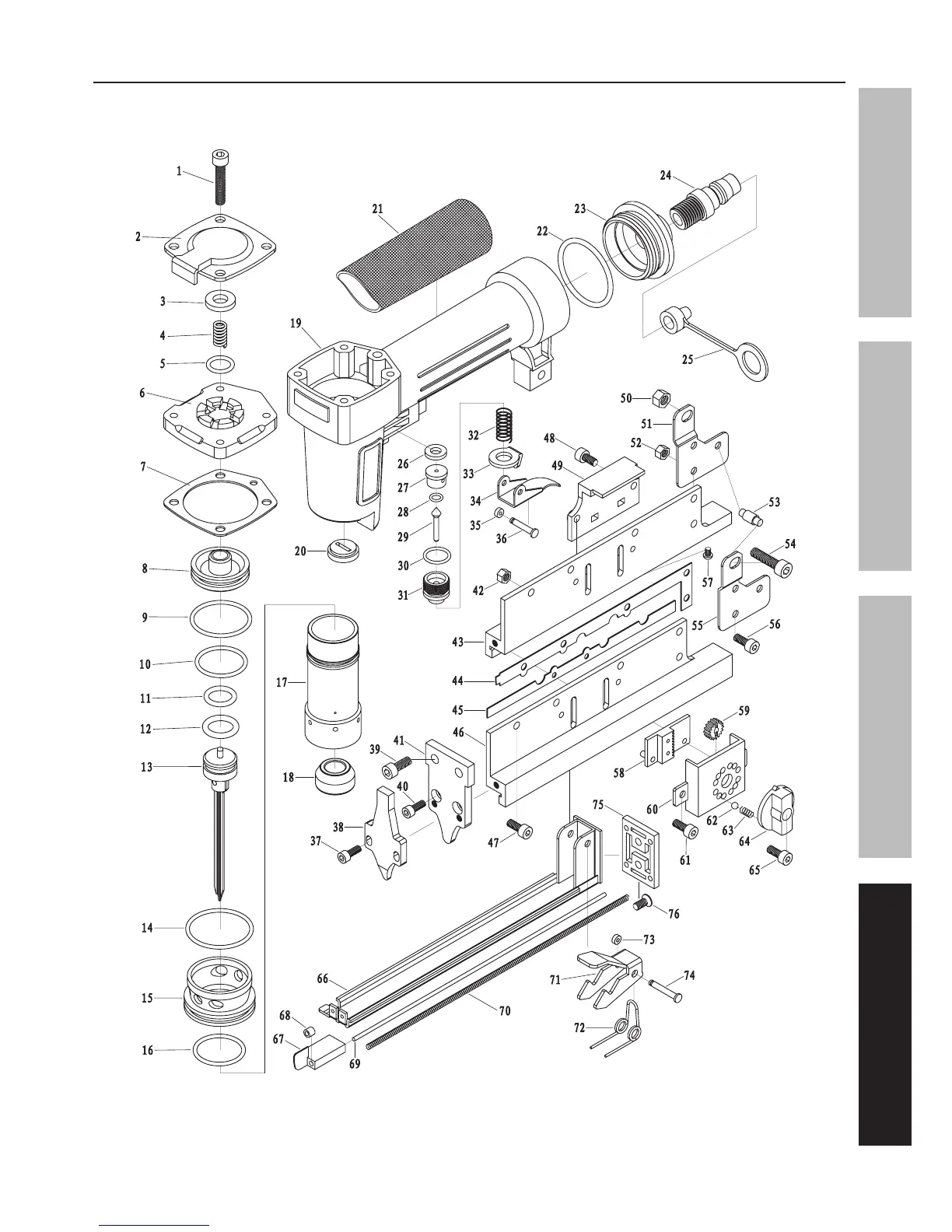 1
2
3
4
5
6
7
8
9
10
11
12
13
14
15
16
17
18
19
20
21
22
23
24
25
26
27
28
29
30
31
32
33
34
35
36
37
38
39
40
41
42
43
44
45
46
47
48
49
50
51
52
53
54
55
56
57
58
59
60
61
62
63
64
65
66
67
68
69
70
71
72
73
74
75
76