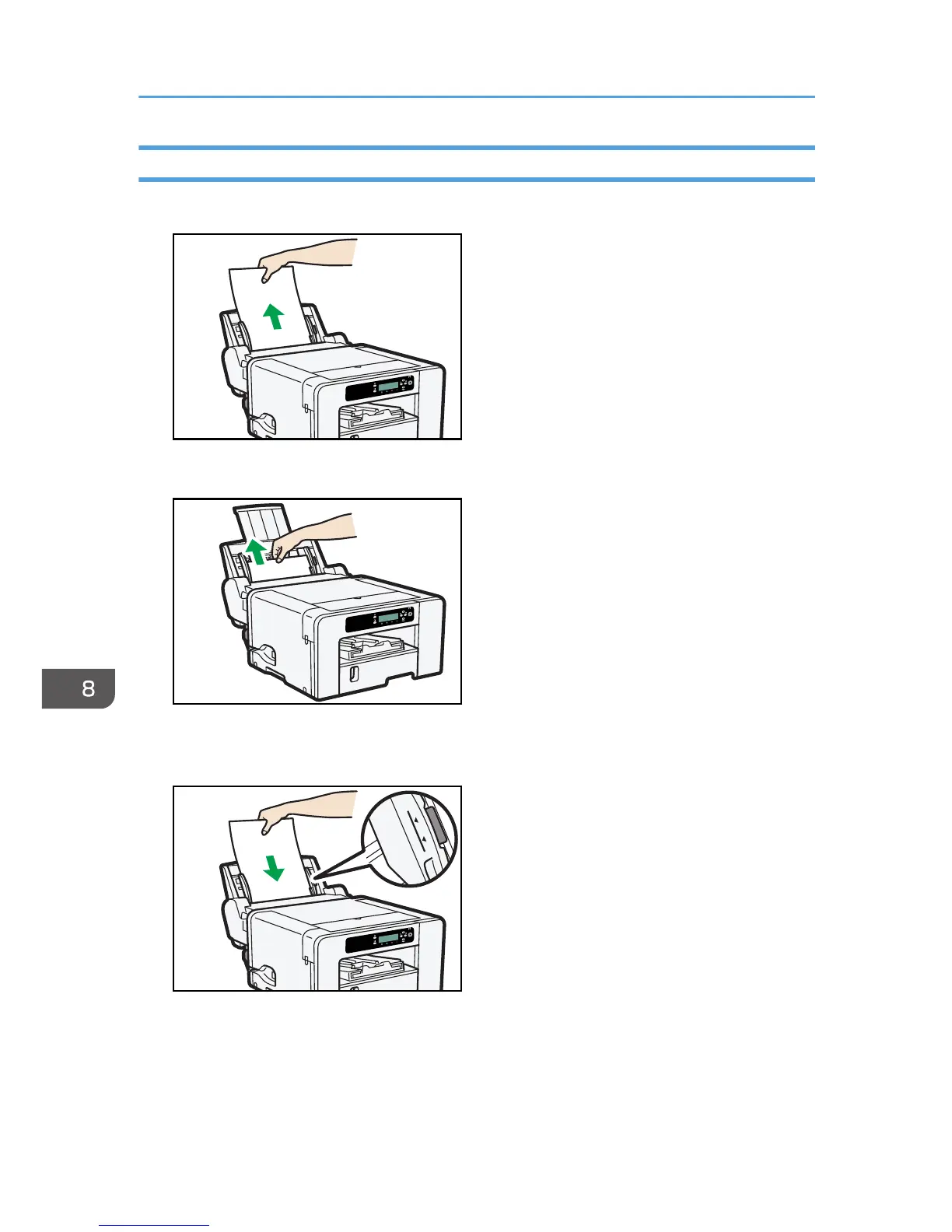 8