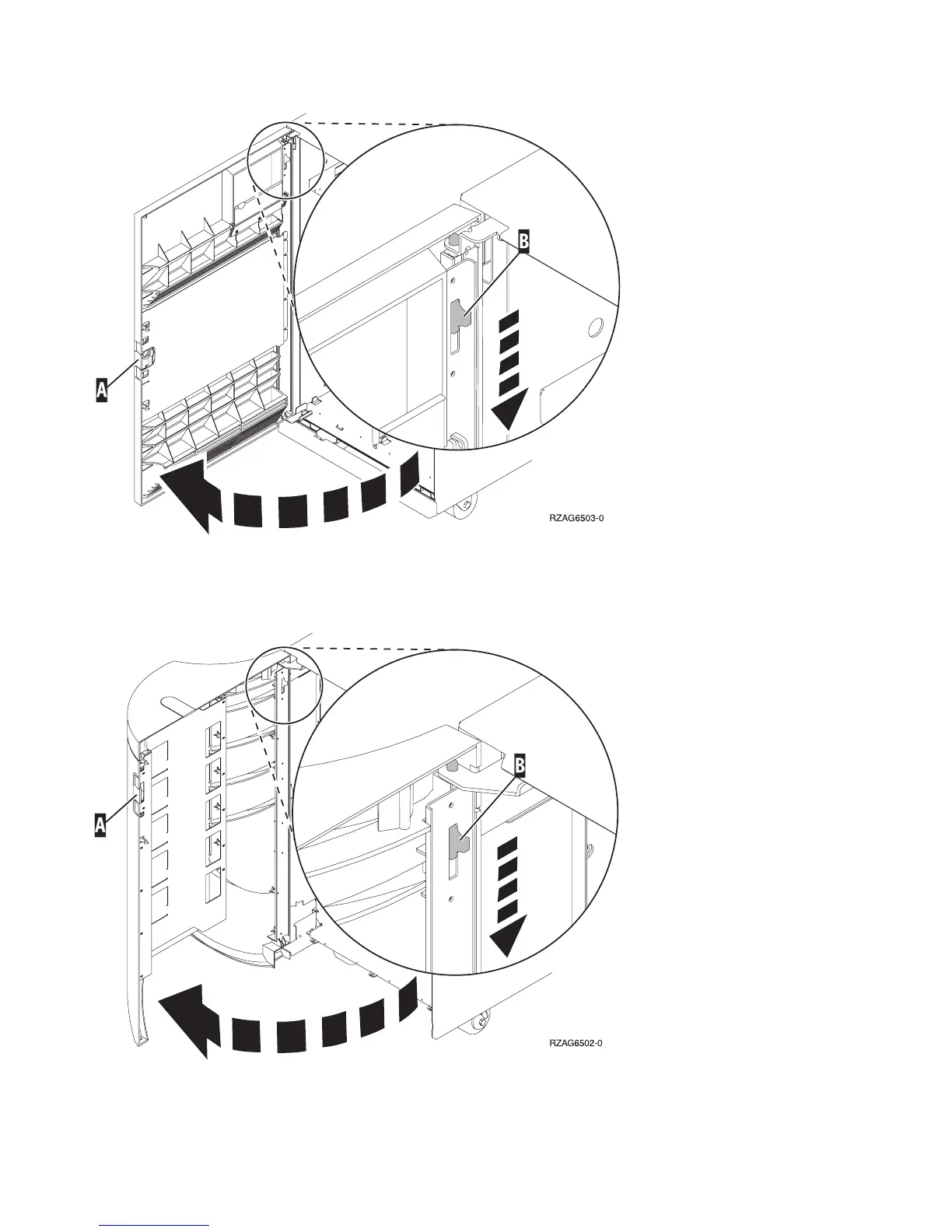 B

A

RZAG6503-0

B

A

RZAG6502-0