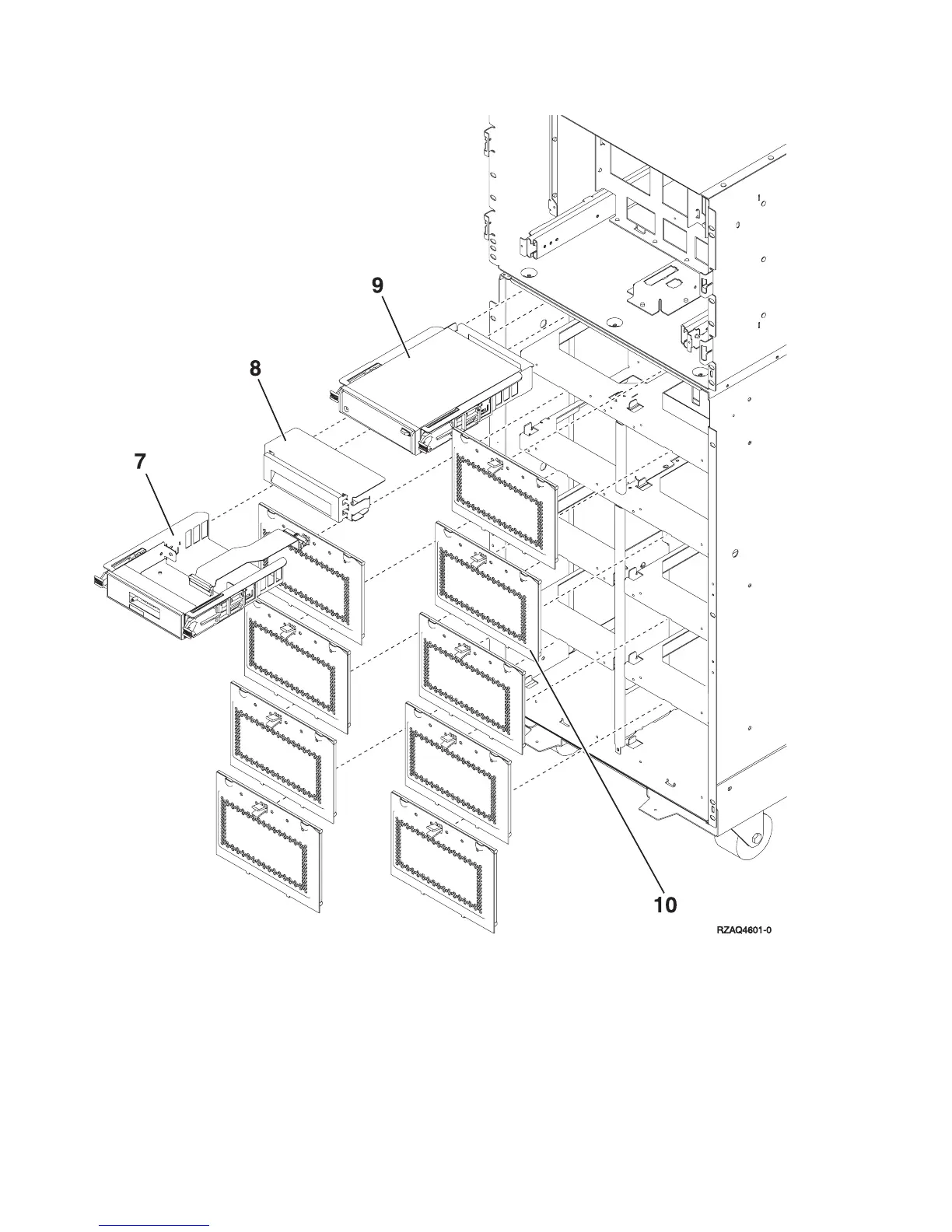 9

8

7

10

RZAQ4601-0