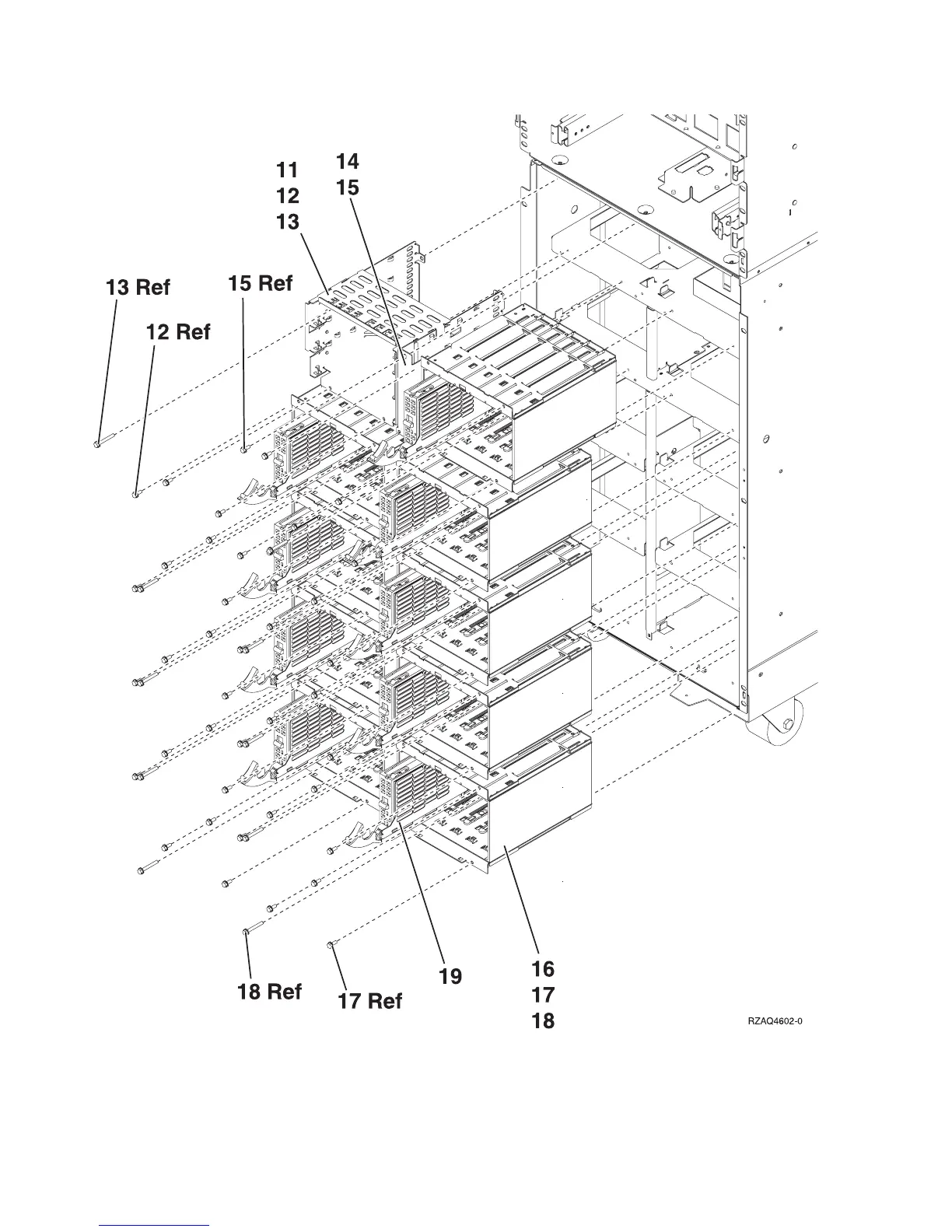 11
12
13

14
15

13 Ref

15 Ref

12 Ref

18 Ref

17 Ref

19

16
17
18

RZAQ4602-0