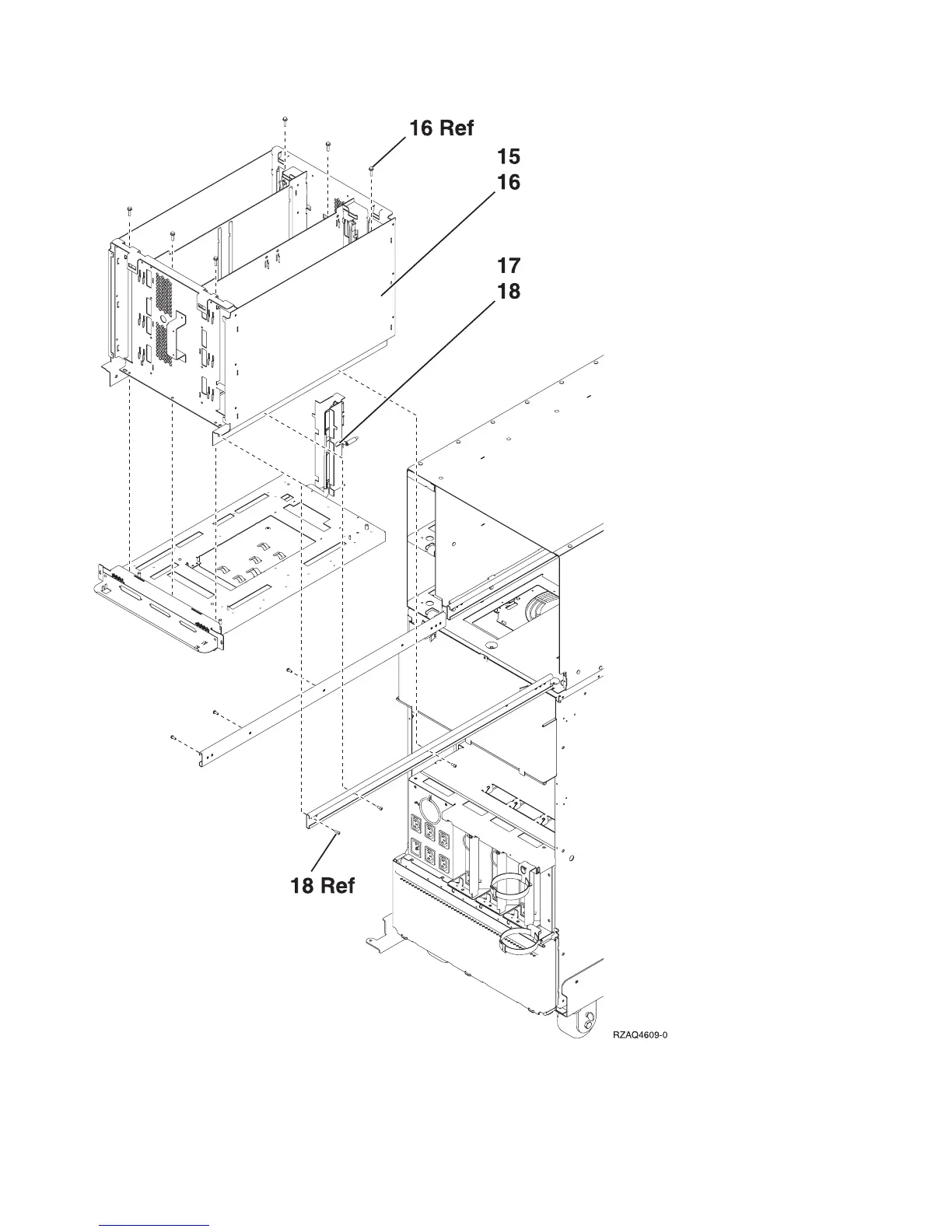 16 Ref
15
16
17
18
18 Ref
RZAQ4609-0