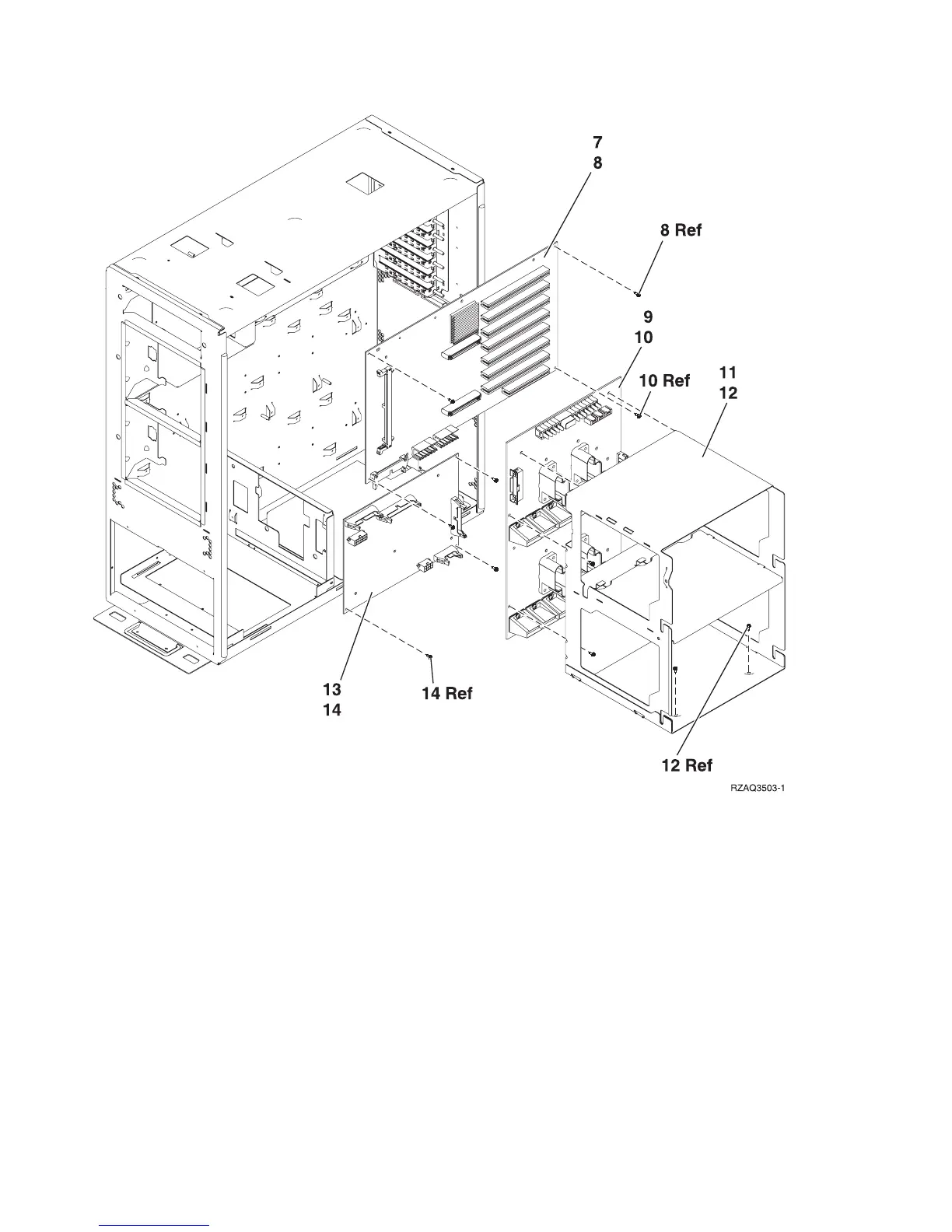 7
8

8 Ref

9
10

10 Ref

11
12

13
14

14 Ref

12 Ref

RZAQ3503-1