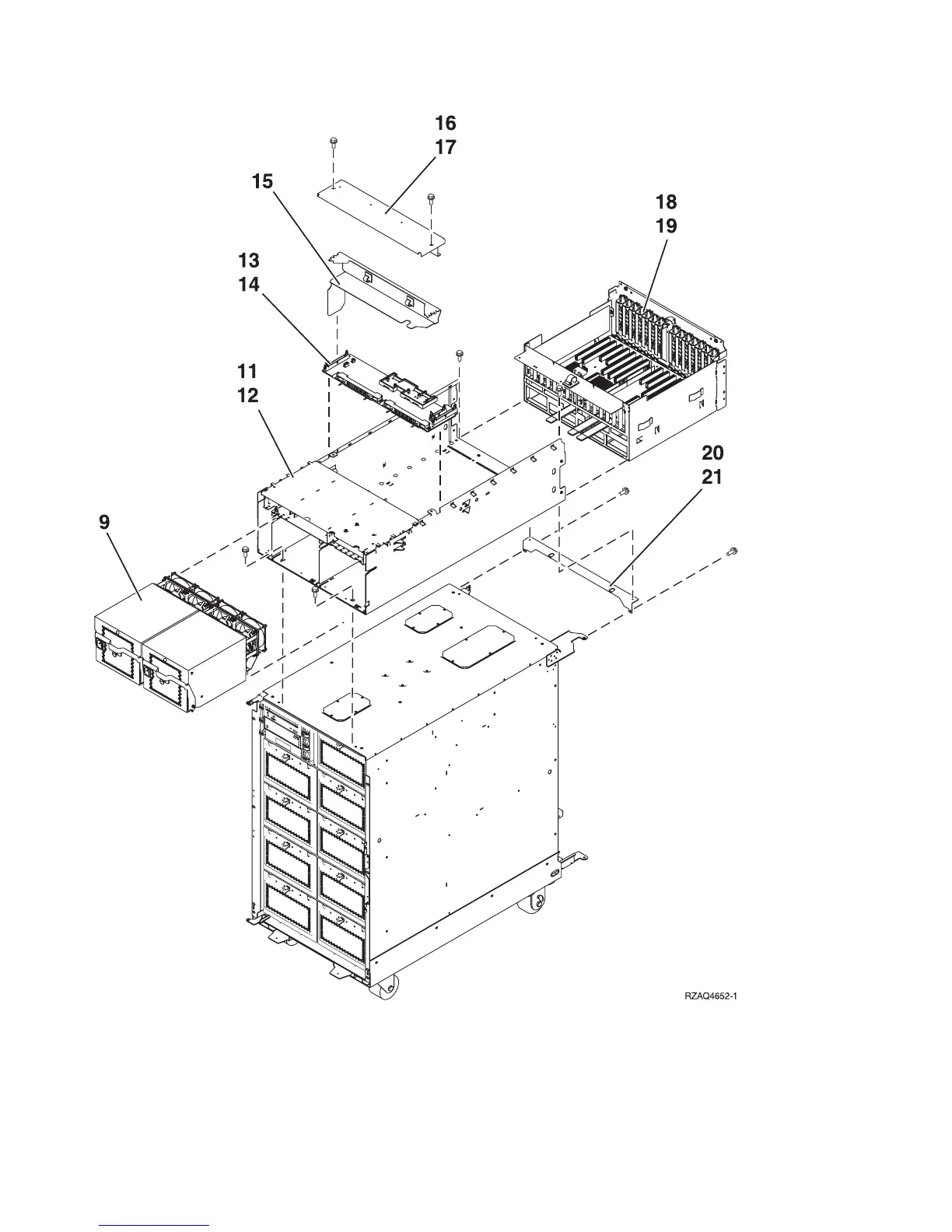 16
17
15
18
19
13
14
11
12
20
21
9
RZAQ4652-1