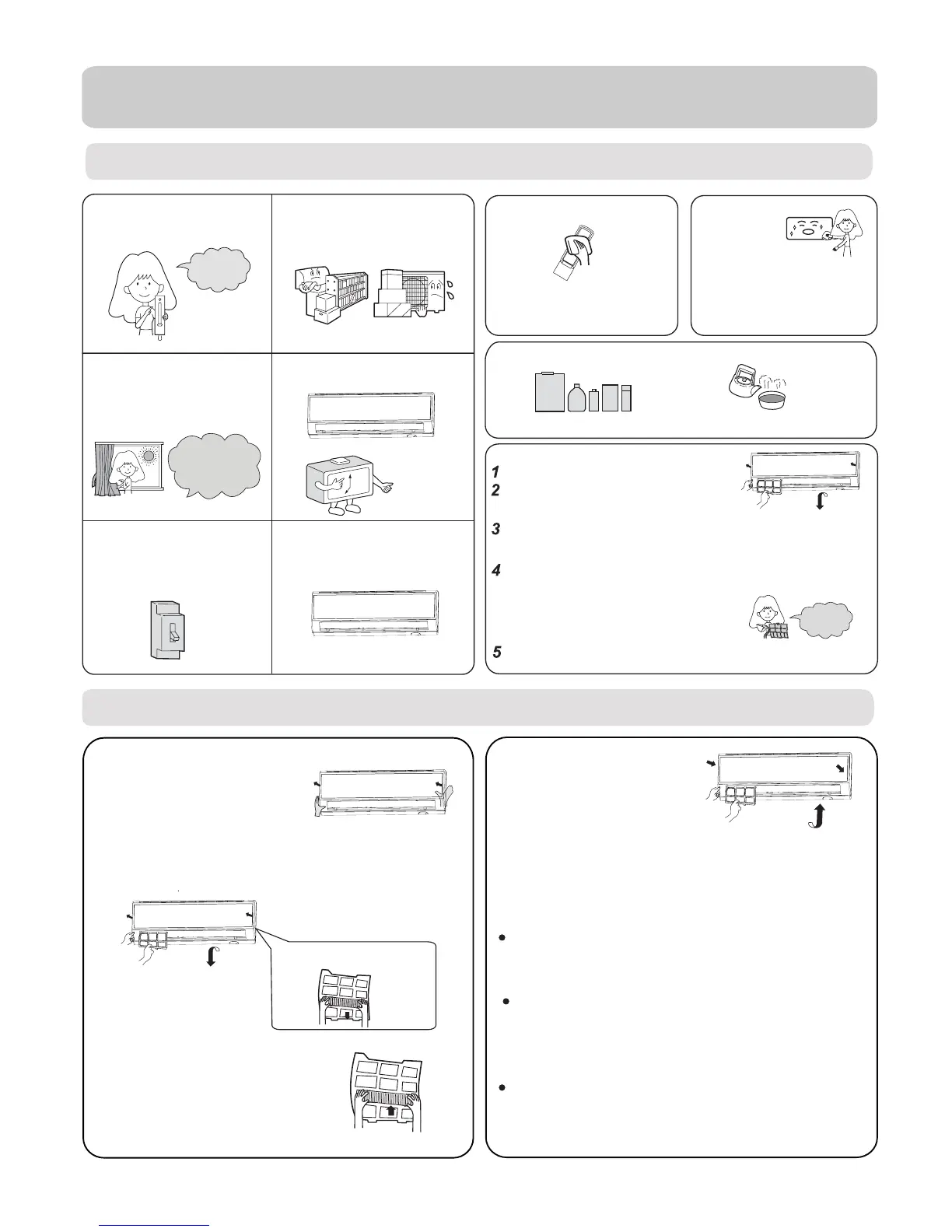 1
2
3
4
5