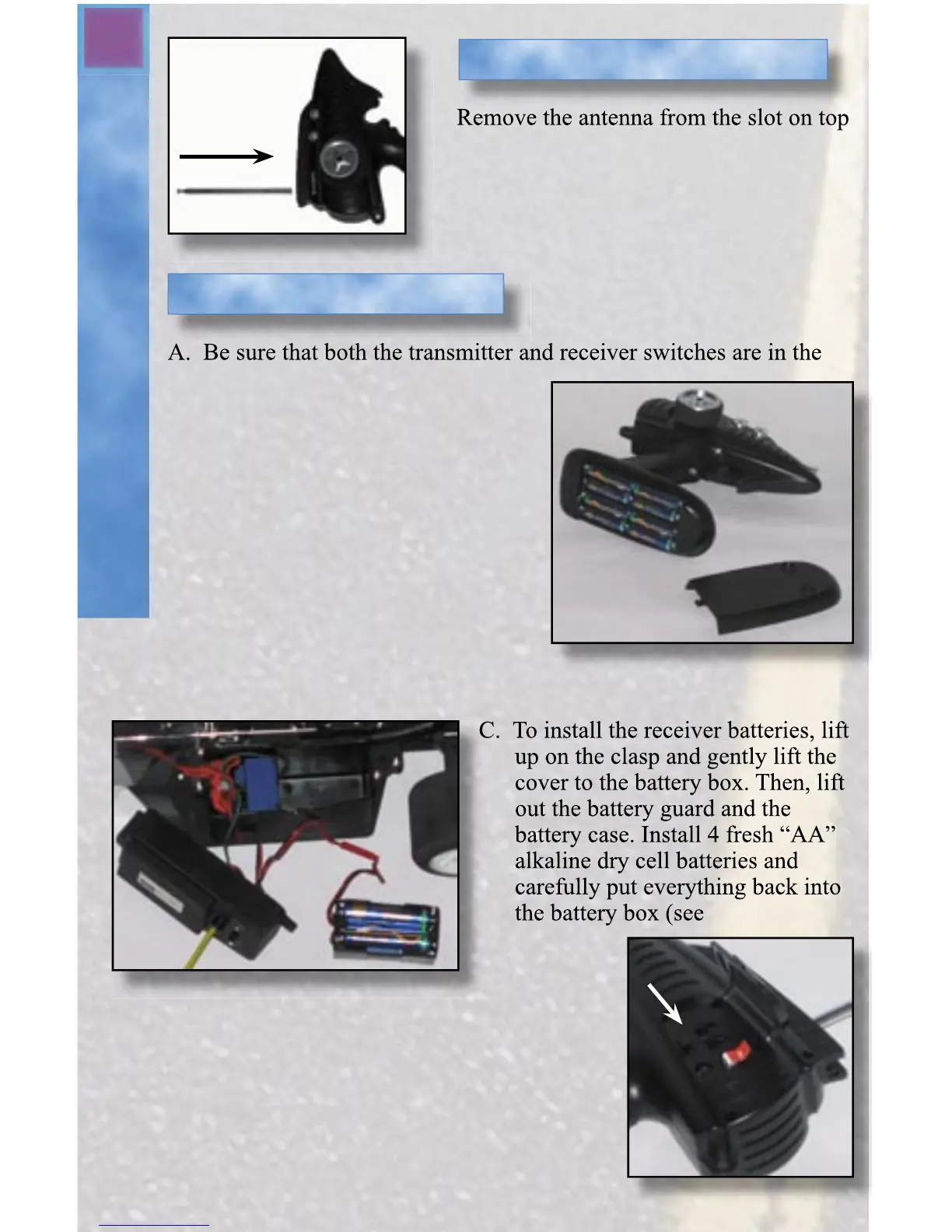 Remove the antenna from the slot on top

A. Be sure that both the transmitter and receiver switches are in the

C. To install the receiver batteries, lift up on the clasp and gently lift the cover to the battery box. Then, lift out the battery guard and the battery case. Install 4 fresh “AA” alkaline dry cell batteries and carefully put everything back into the battery box (see