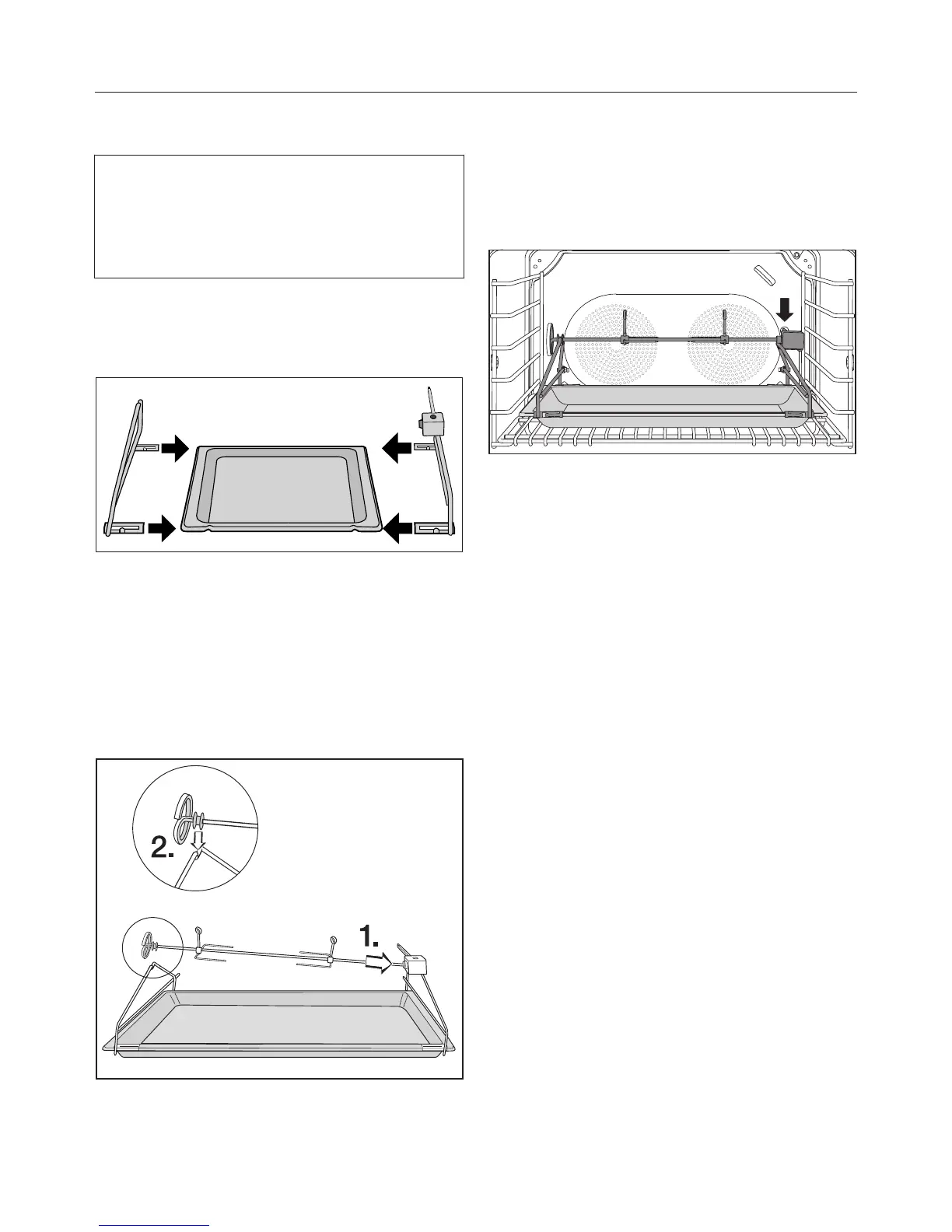 2.

1.