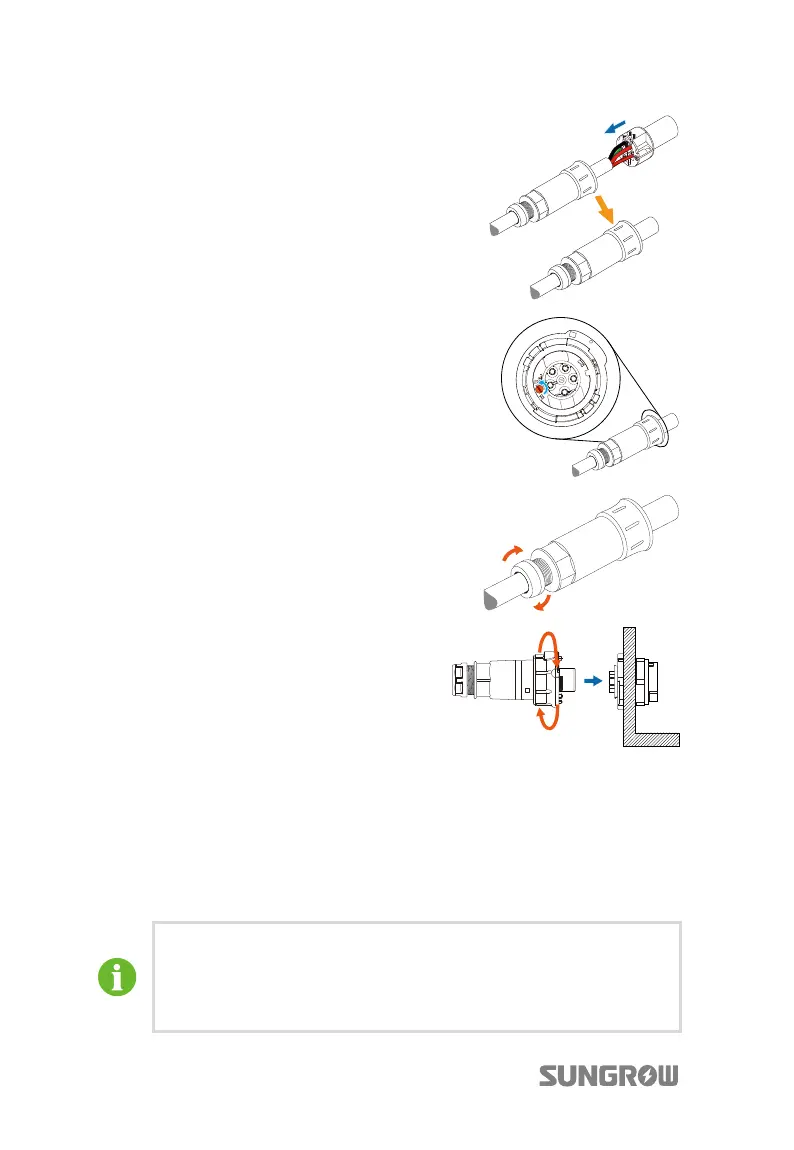 SUNGROW