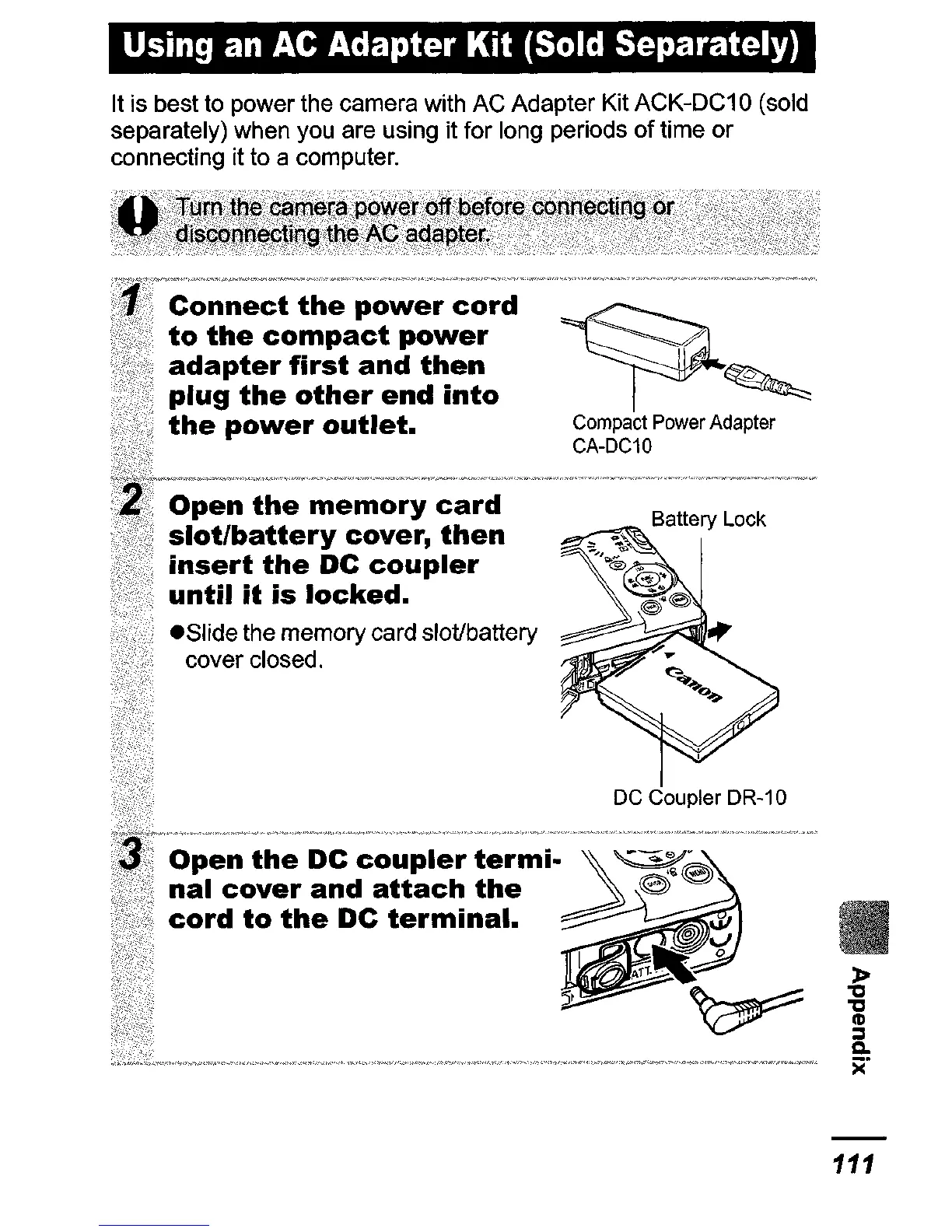 Using an AC Adapter Kit (Sold Separately)

It is best to power the camera with AC Adapter Kit ACK-DC10 (sold separately) when you are using it for long periods of time or connecting it to a computer.

Turn the camera power off before connecting or disconnecting the AC adapter.

1 Connect the power cord to the compact power adapter first and then plug the other end into the power outlet.

Compact Power Adapter CA-DC10

2 Open the memory card slot/battery cover, then insert the DC coupler until it is locked.

●Slide the memory card slot/battery cover closed.

Battery Lock

Canon

DC Coupler DR-10

3 Open the DC coupler terminal cover and attach the cord to the DC terminal.

ATT.

Appendix

111