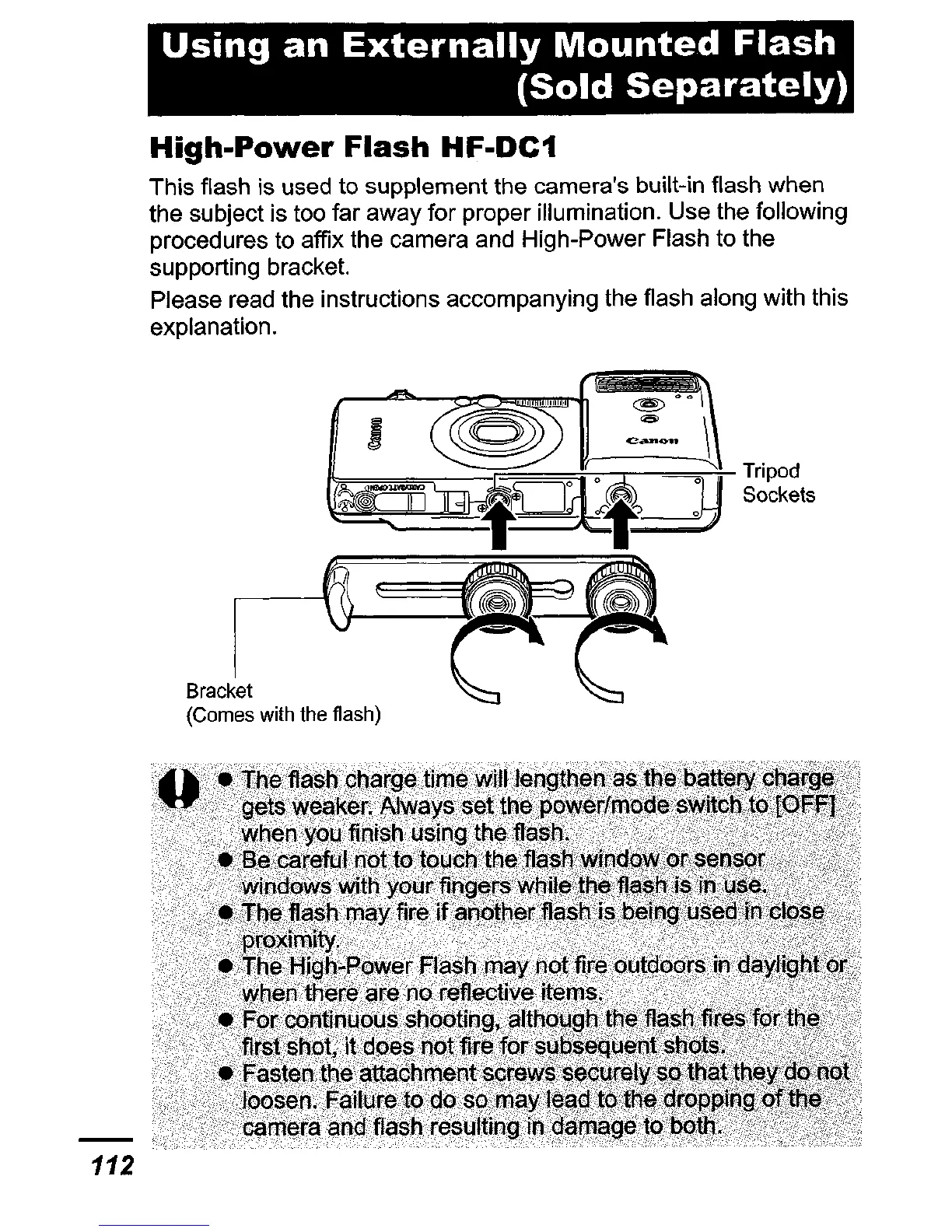 Using an Externally Mounted Flash (Sold Separately)

High-Power Flash HF-DC1

This flash is used to supplement the camera's built-in flash when the subject is too far away for proper illumination. Use the following procedures to affix the camera and High-Power Flash to the supporting bracket.

Please read the instructions accompanying the flash along with this explanation.

Canon

Canon

Tripod Sockets

Bracket
(Comes with the flash)

● The flash charge time will lengthen as the battery charge gets weaker. Always set the power/mode switch to [OFF] when you finish using the flash.
● Be careful not to touch the flash window or sensor windows with your fingers while the flash is in use.
● The flash may fire if another flash is being used in close proximity.
● The High-Power Flash may not fire outdoors in daylight or when there are no reflective items.
● For continuous shooting, although the flash fires for the first shot, it does not fire for subsequent shots.
● Fasten the attachment screws securely so that they do not loosen. Failure to do so may lead to the dropping of the camera and flash resulting in damage to both.

112