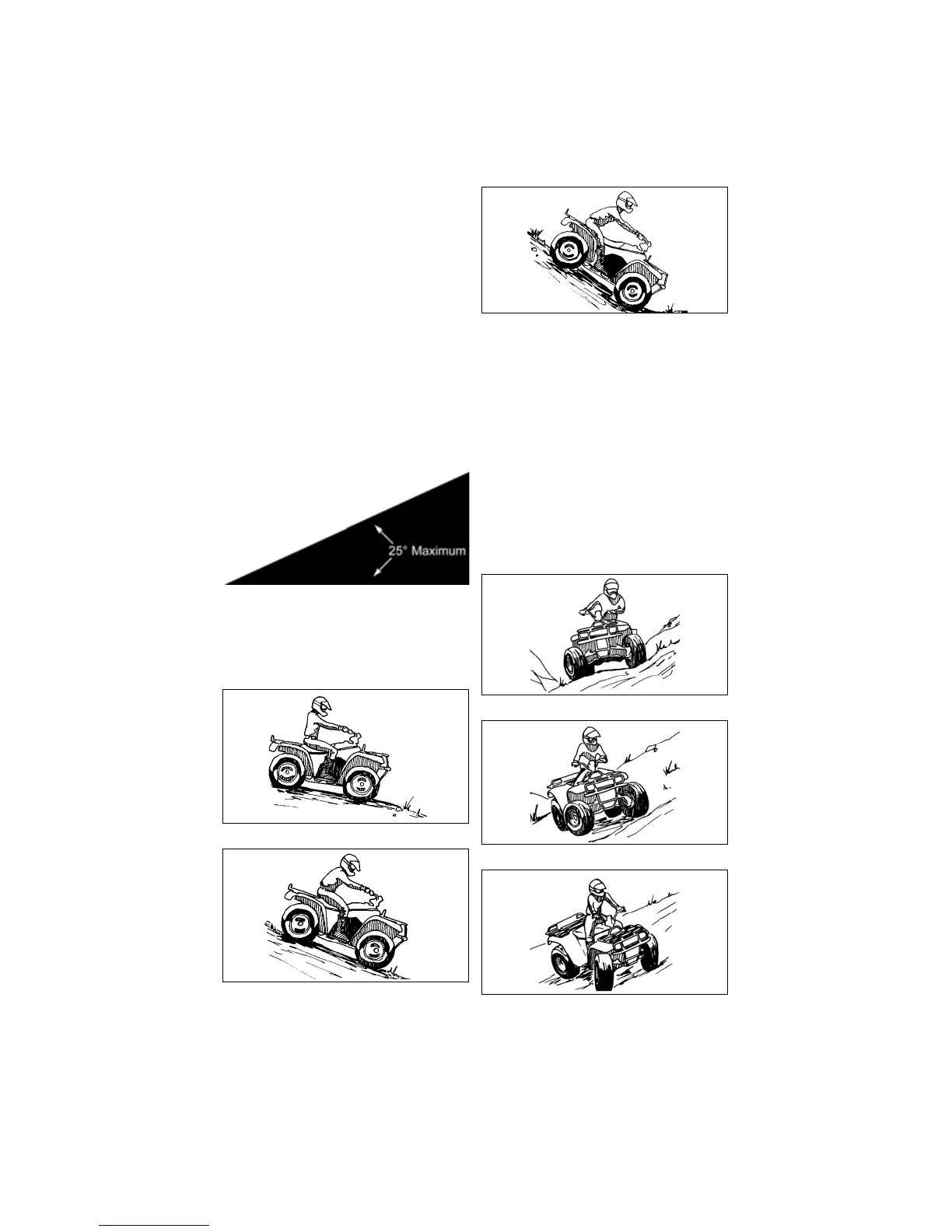 25° Maximum