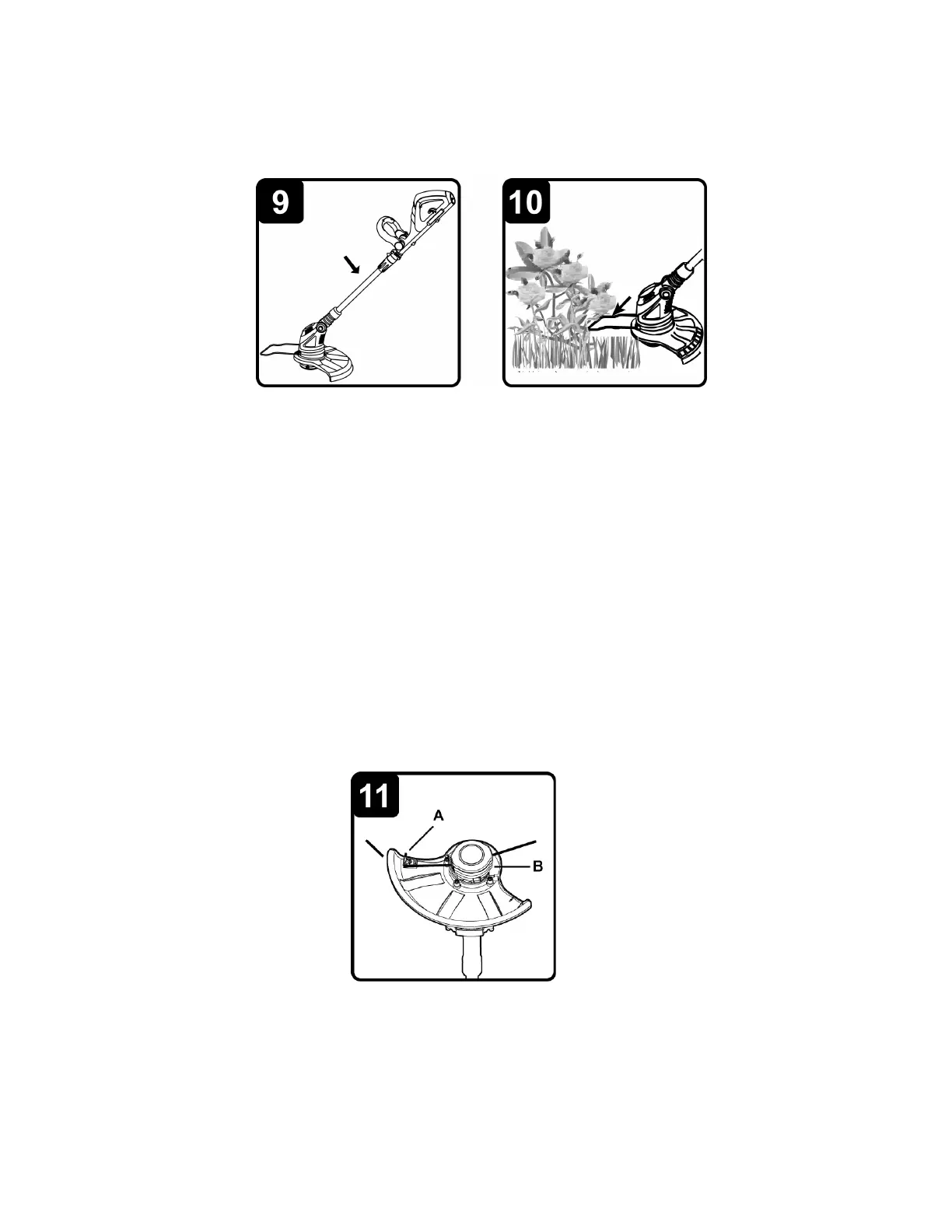 9

10

11

A

B