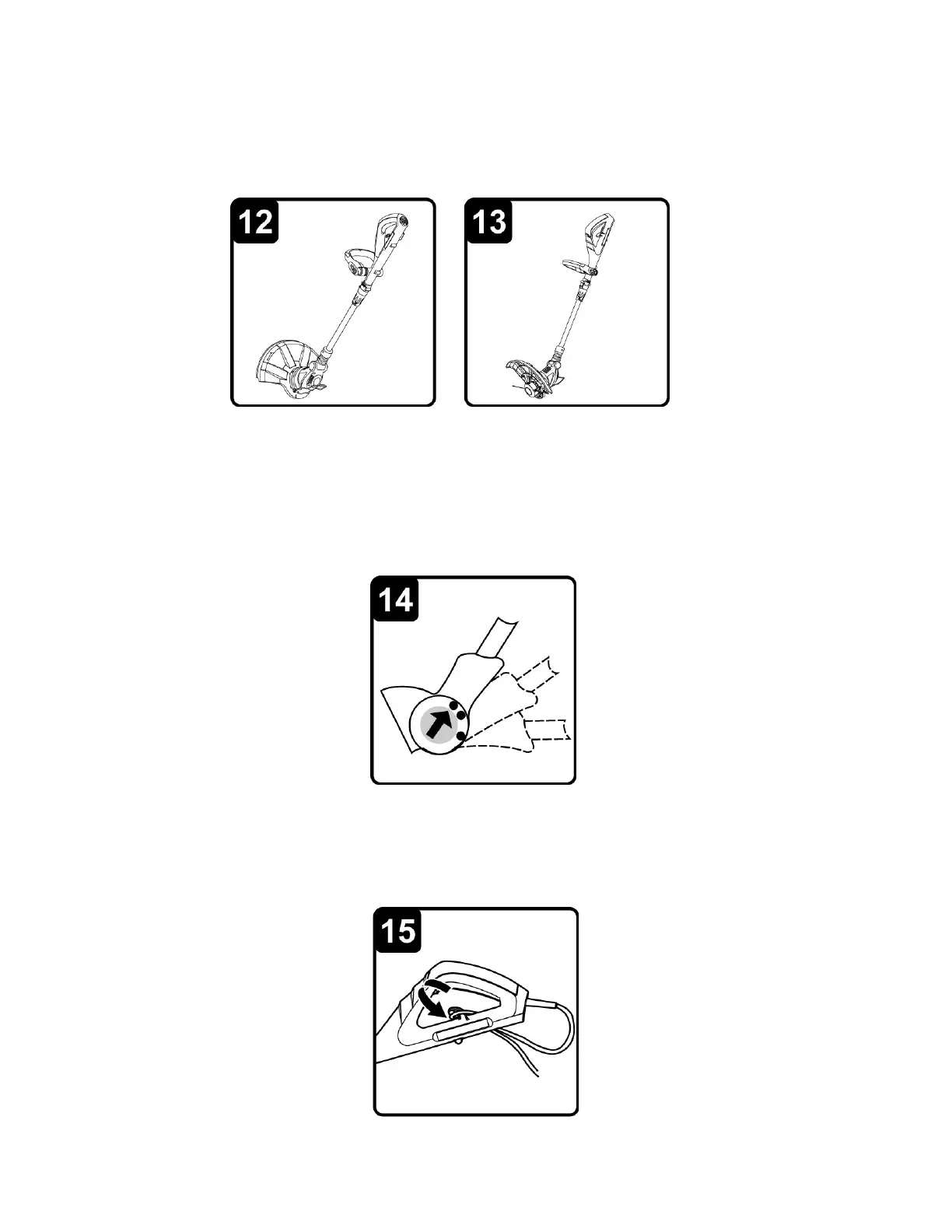 12

13

14

15