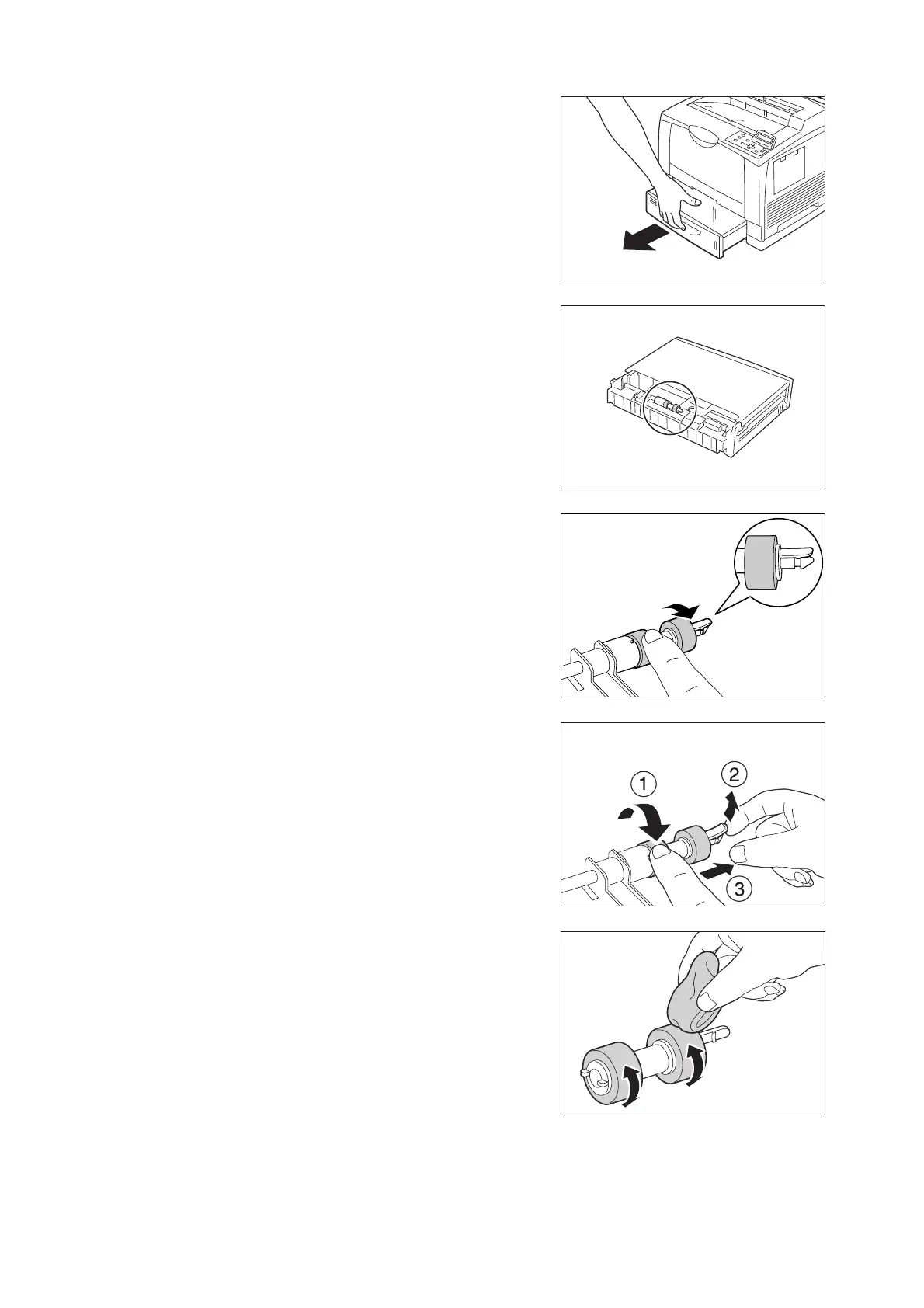 1

2

3