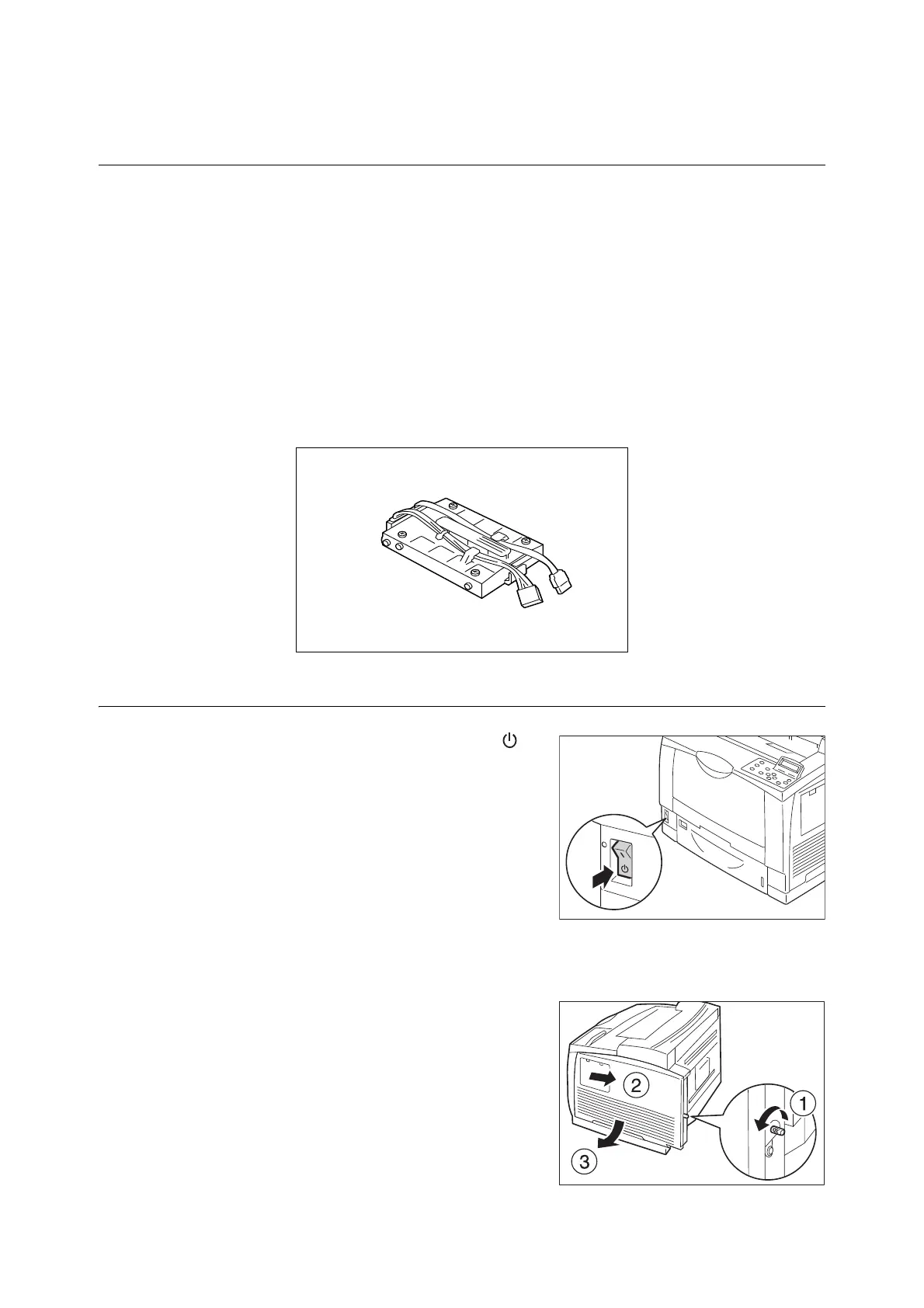 2

3

1