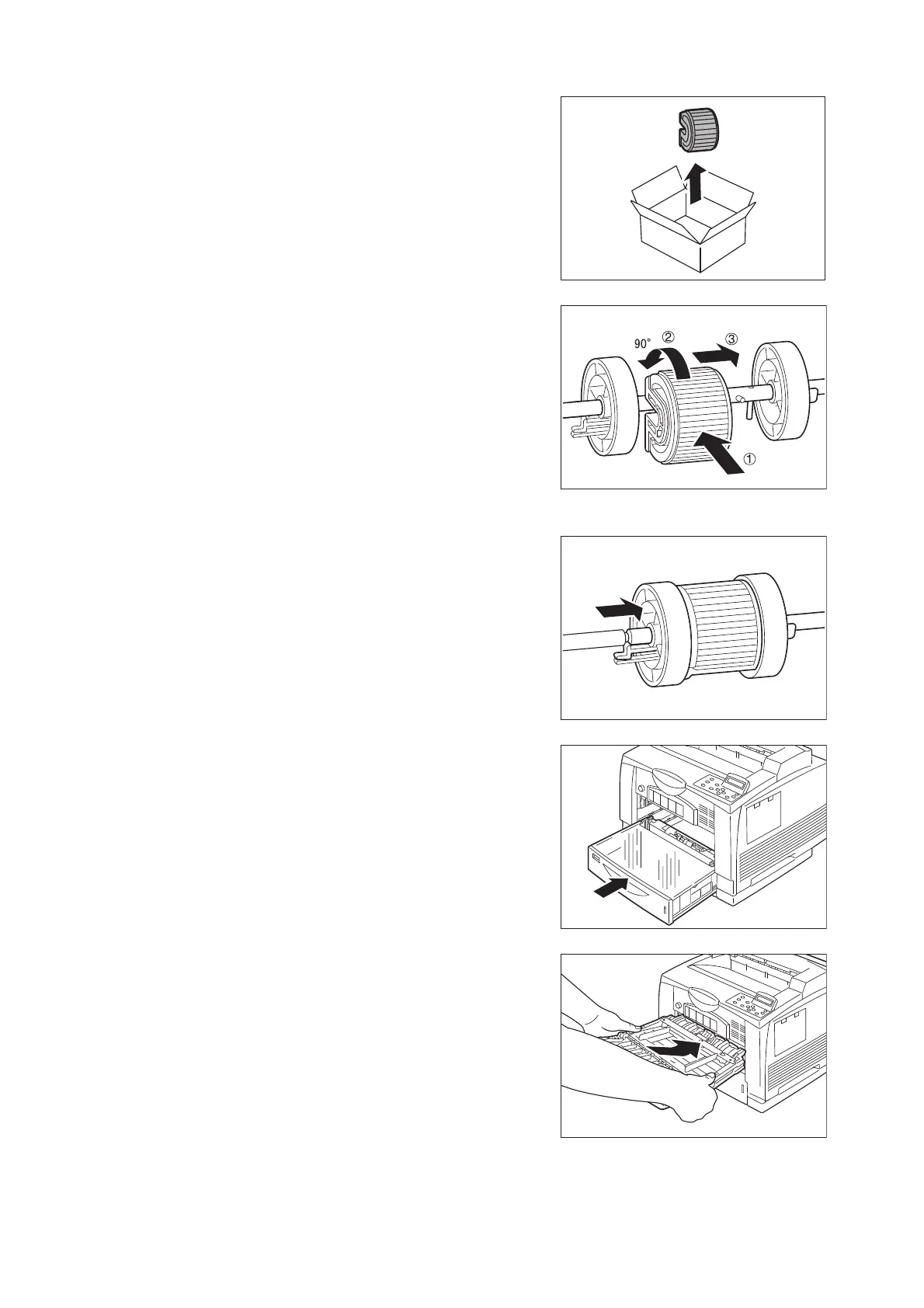 90° ② ③

①