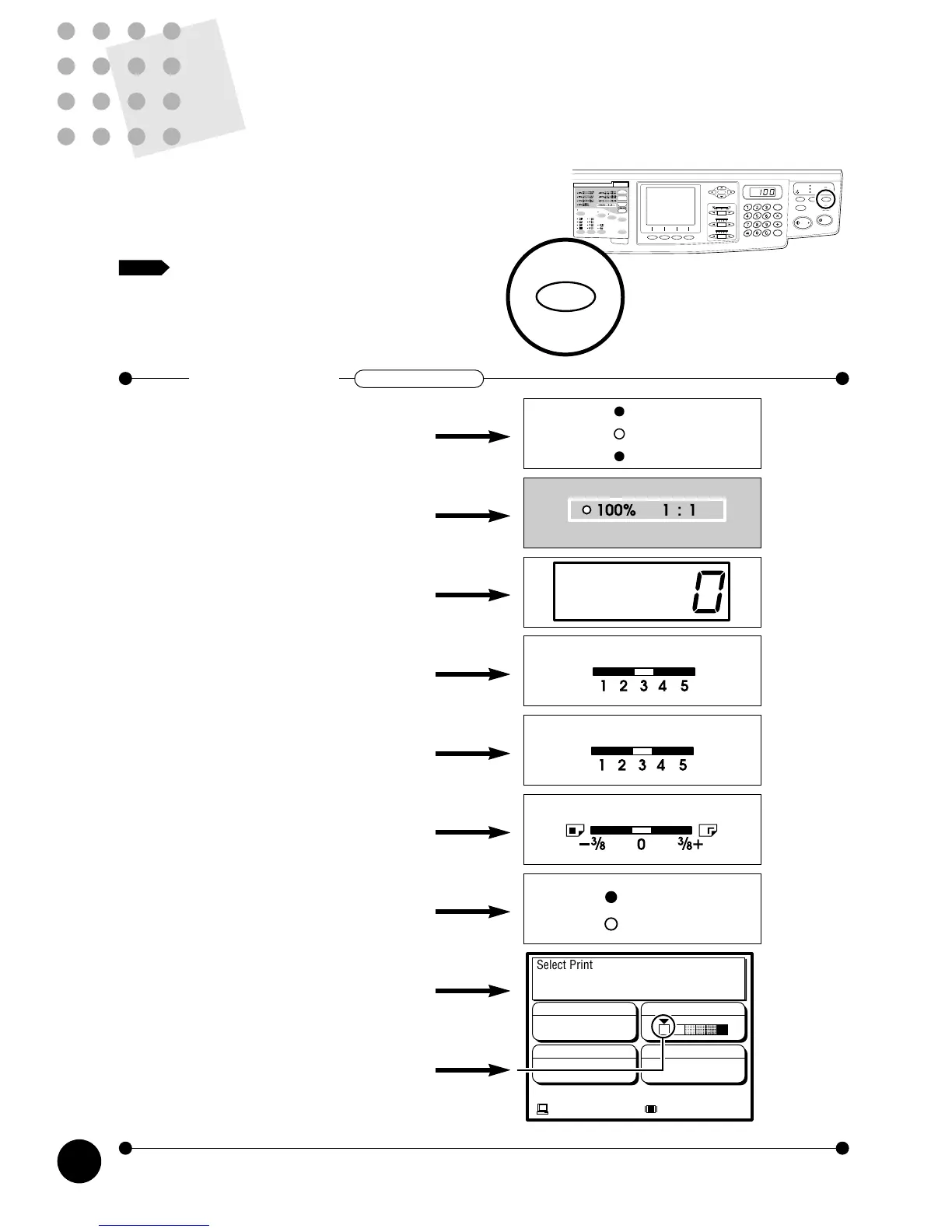 100

100%  1 : 1

0

1 2 3 4 5

1 2 3 4 5

$-\frac{3}{8}$ 0 $\frac{3}{8}+$

Select Print