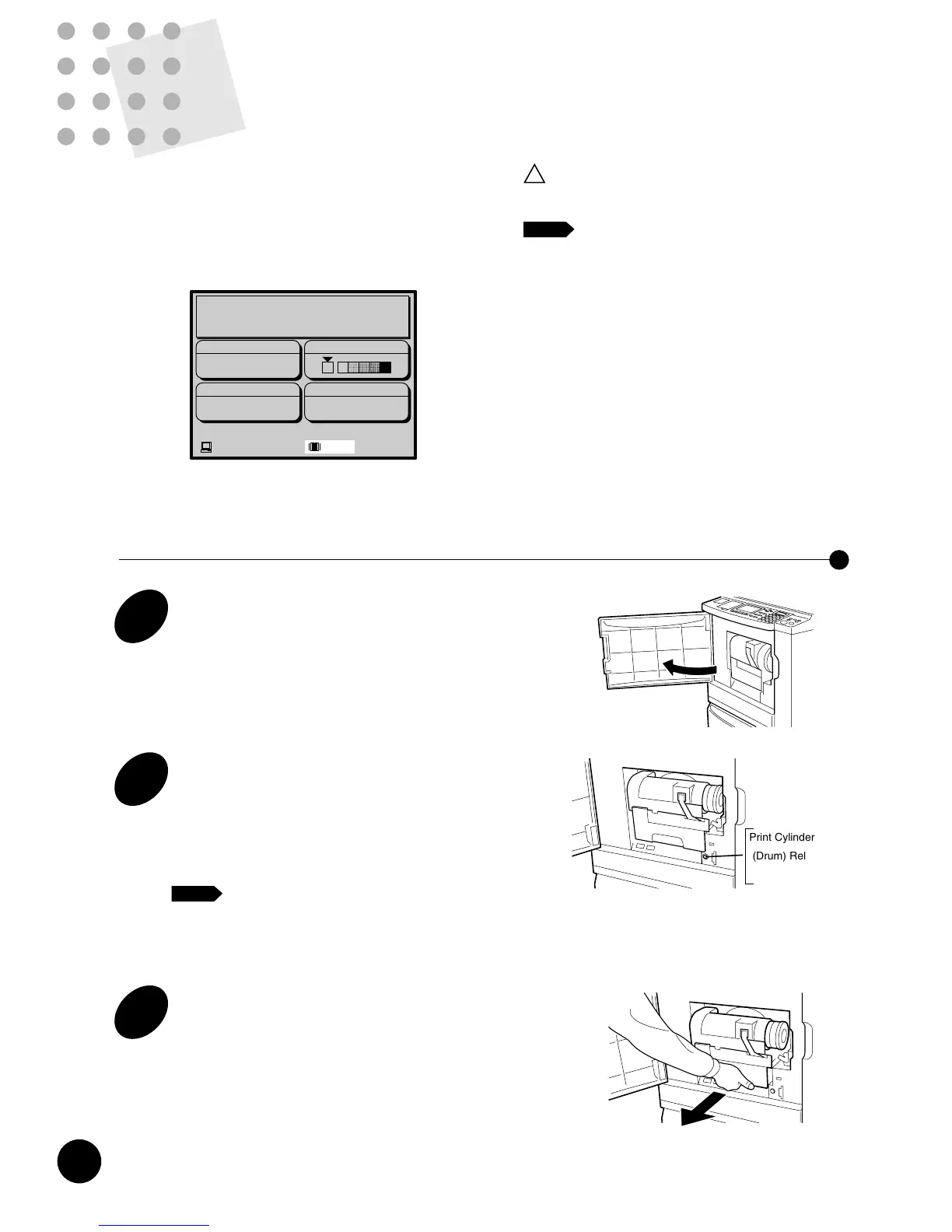 Print Cylinder
(Drum) Rel