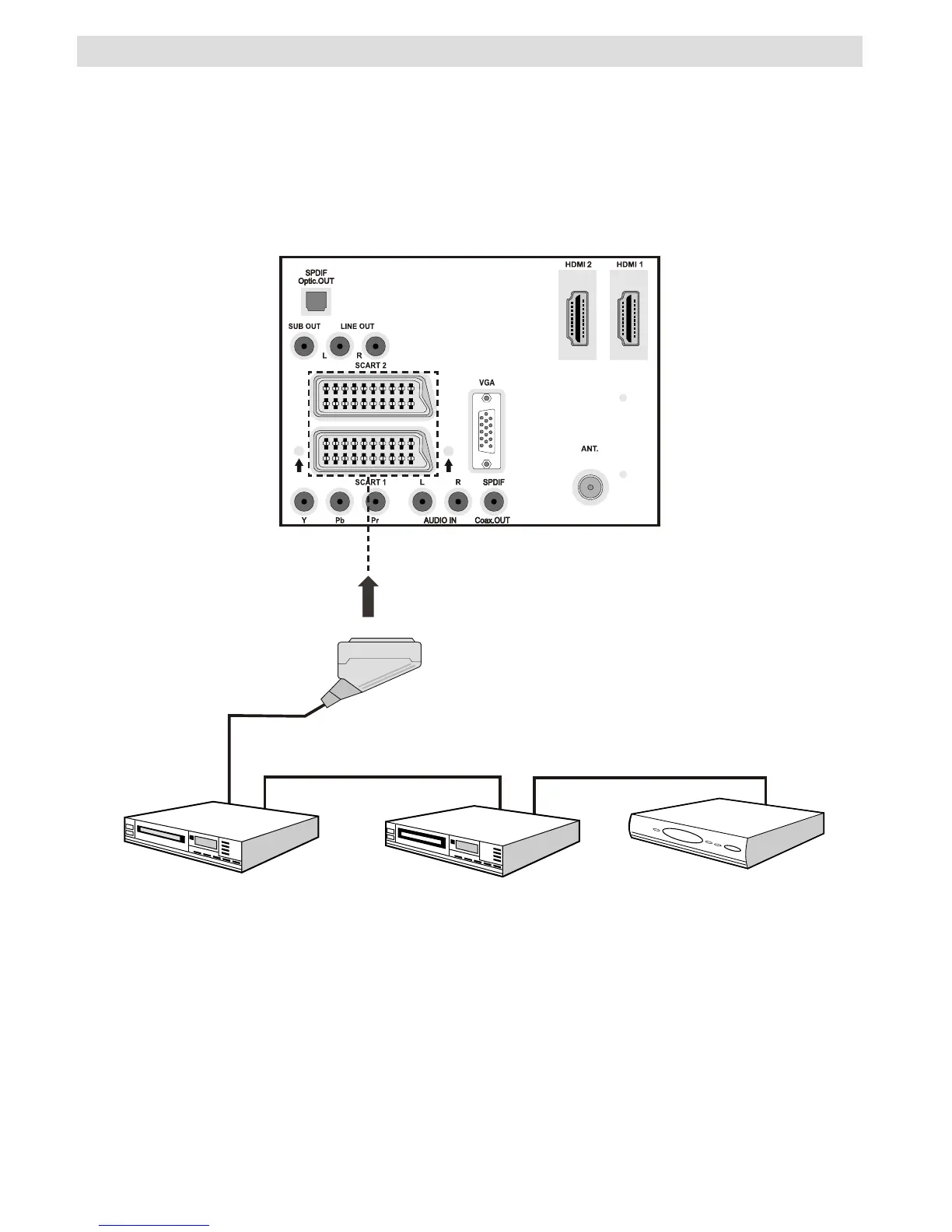 SPDIF Optic.OUT

HDMI 2

HDMI 1

SUB OUT

LINE OUT

L

R

SCART 2

VGA

ANT.

SCART 1

L

R

SPDIF

Y

Pb

Pr

AUDIO IN

Coax.OUT