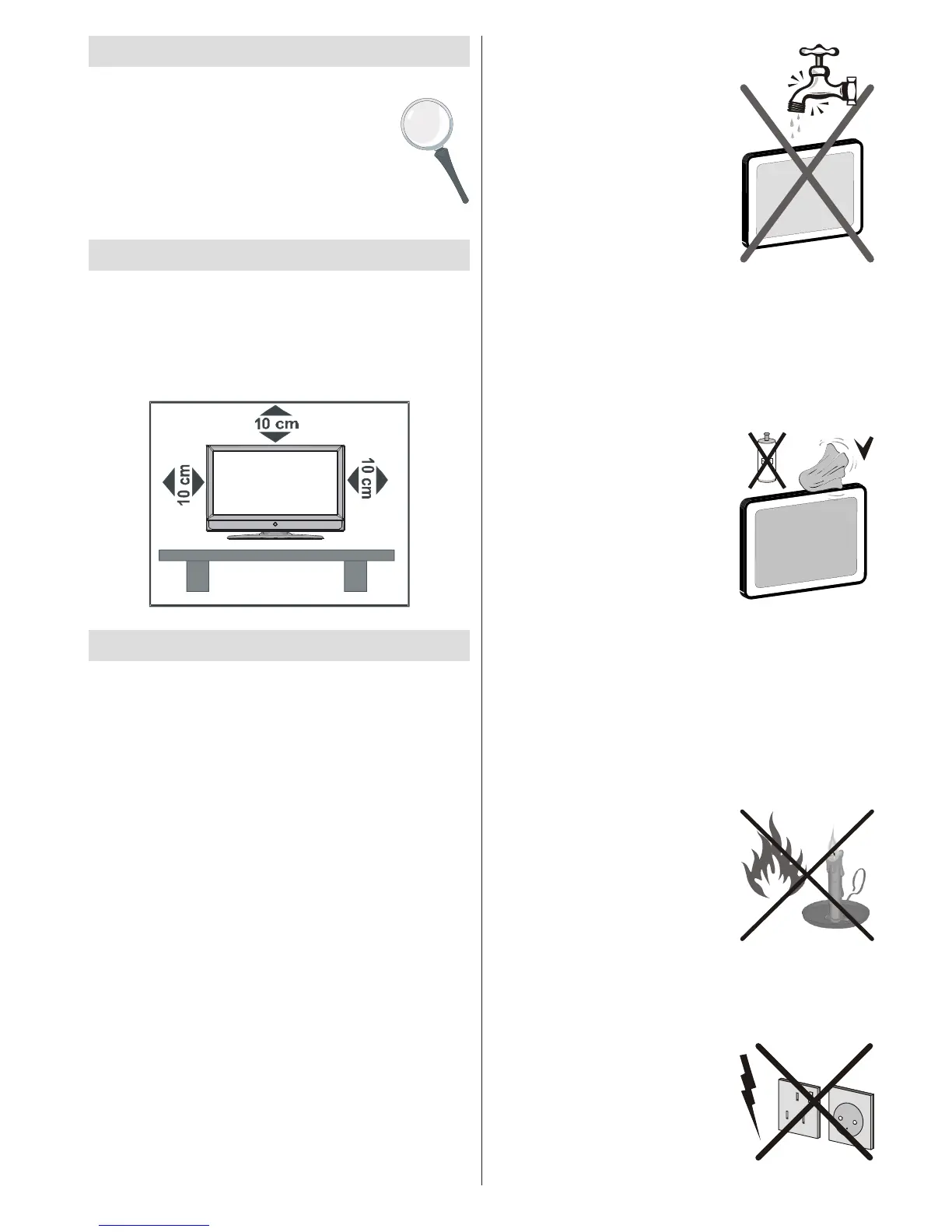 10 cm

10 cm

10 cm