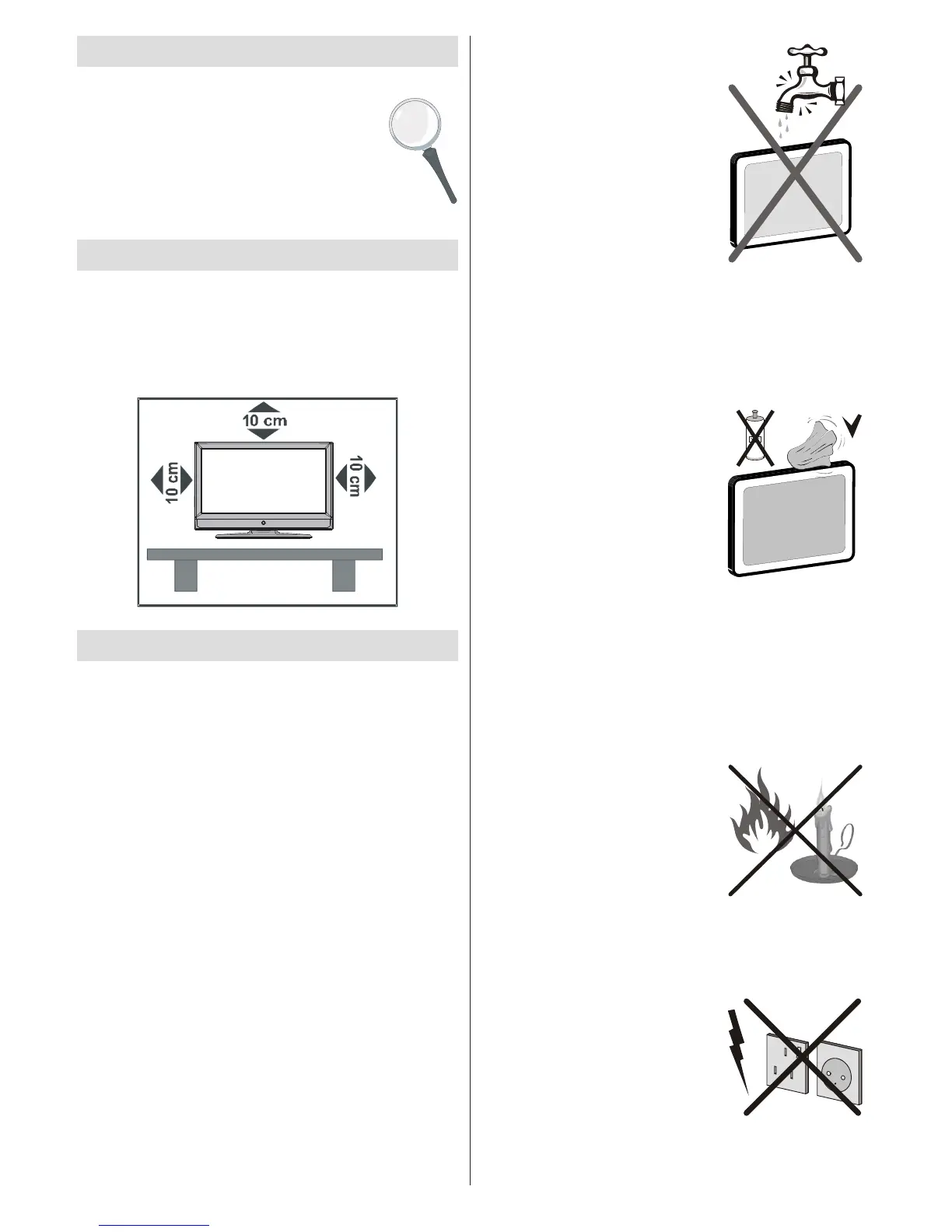 10 cm

10 cm

10 cm