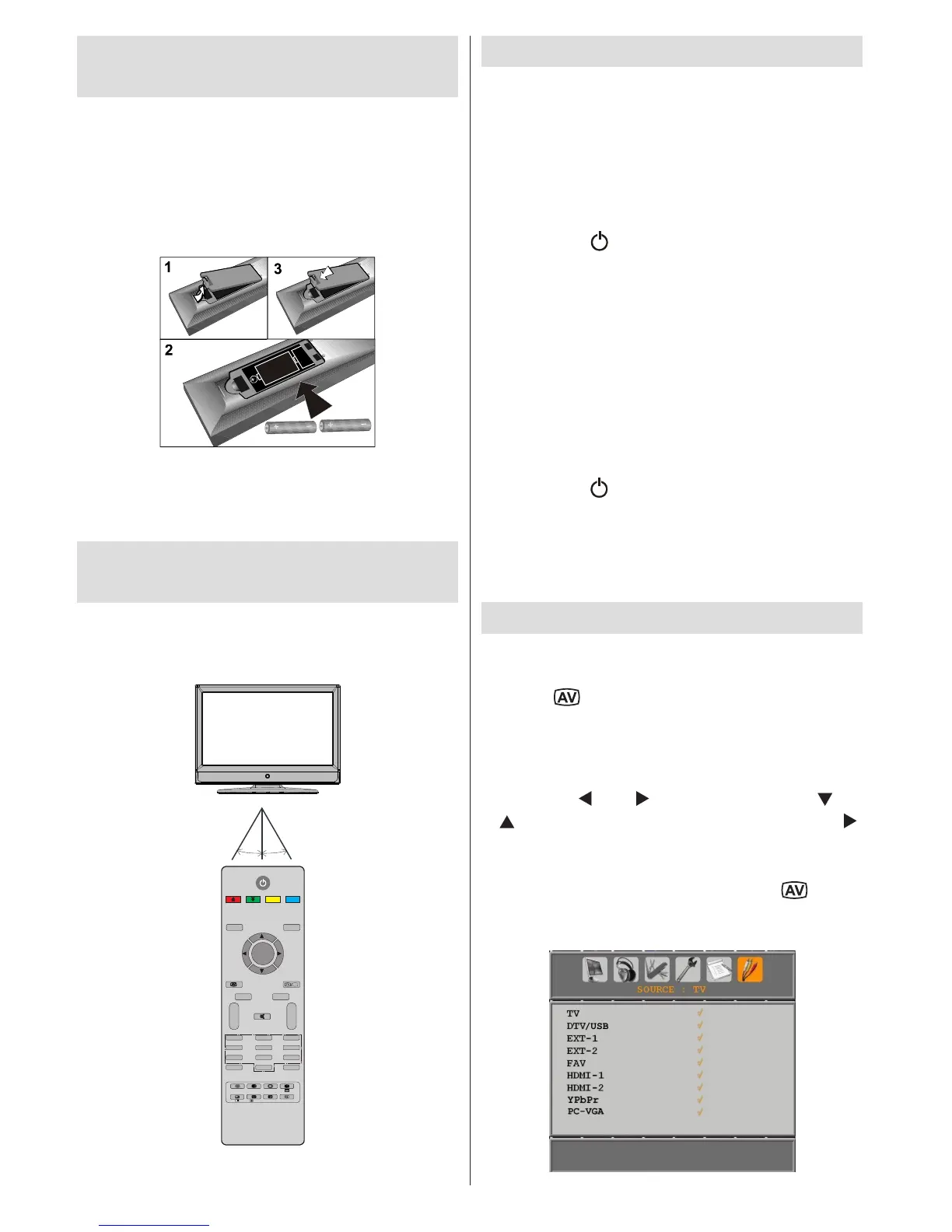 1
3
2

SOURCE : TV

TV
DTV/USB
EXT-1
EXT-2
FAV
HDMI-1
HDMI-2
YPbPr
PC-VGA