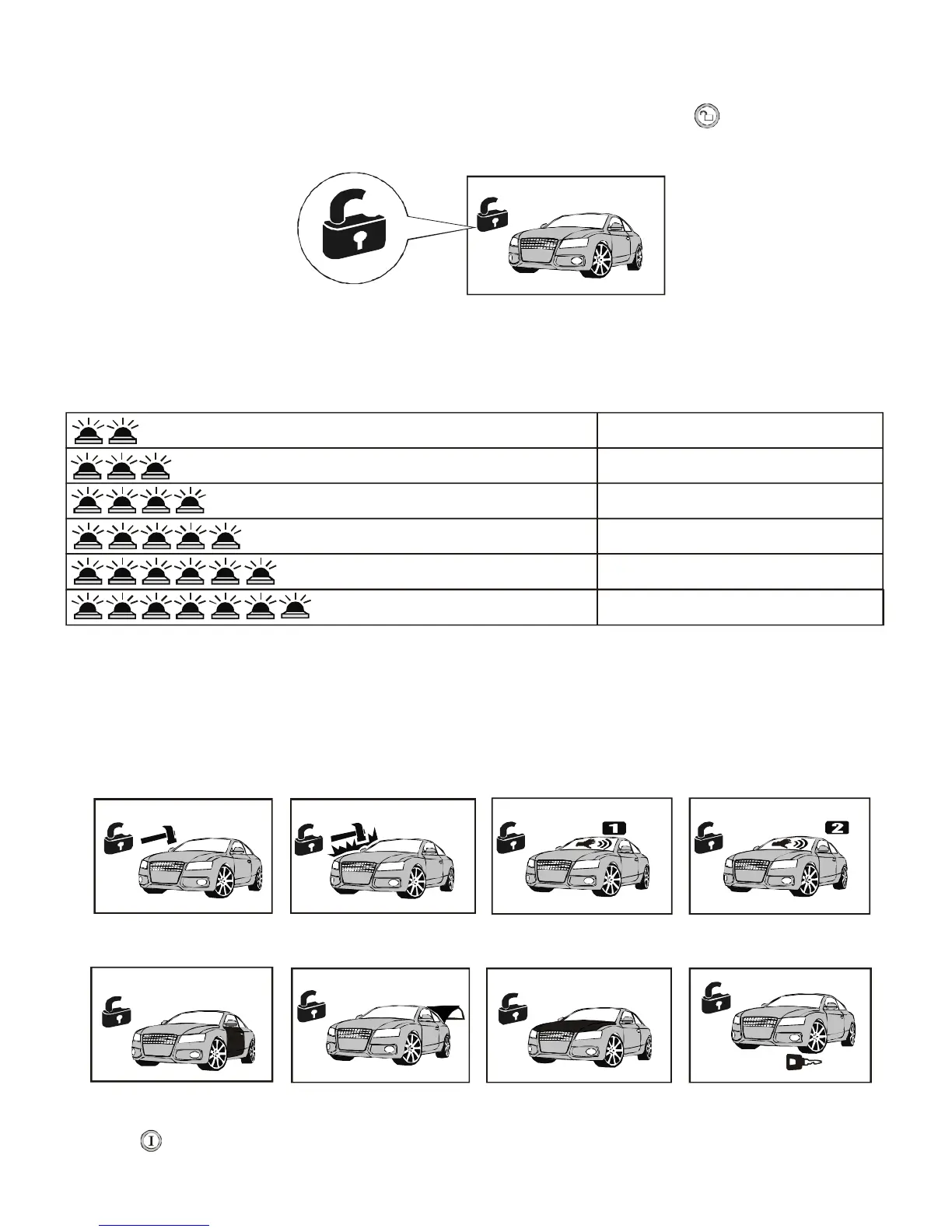 1
2