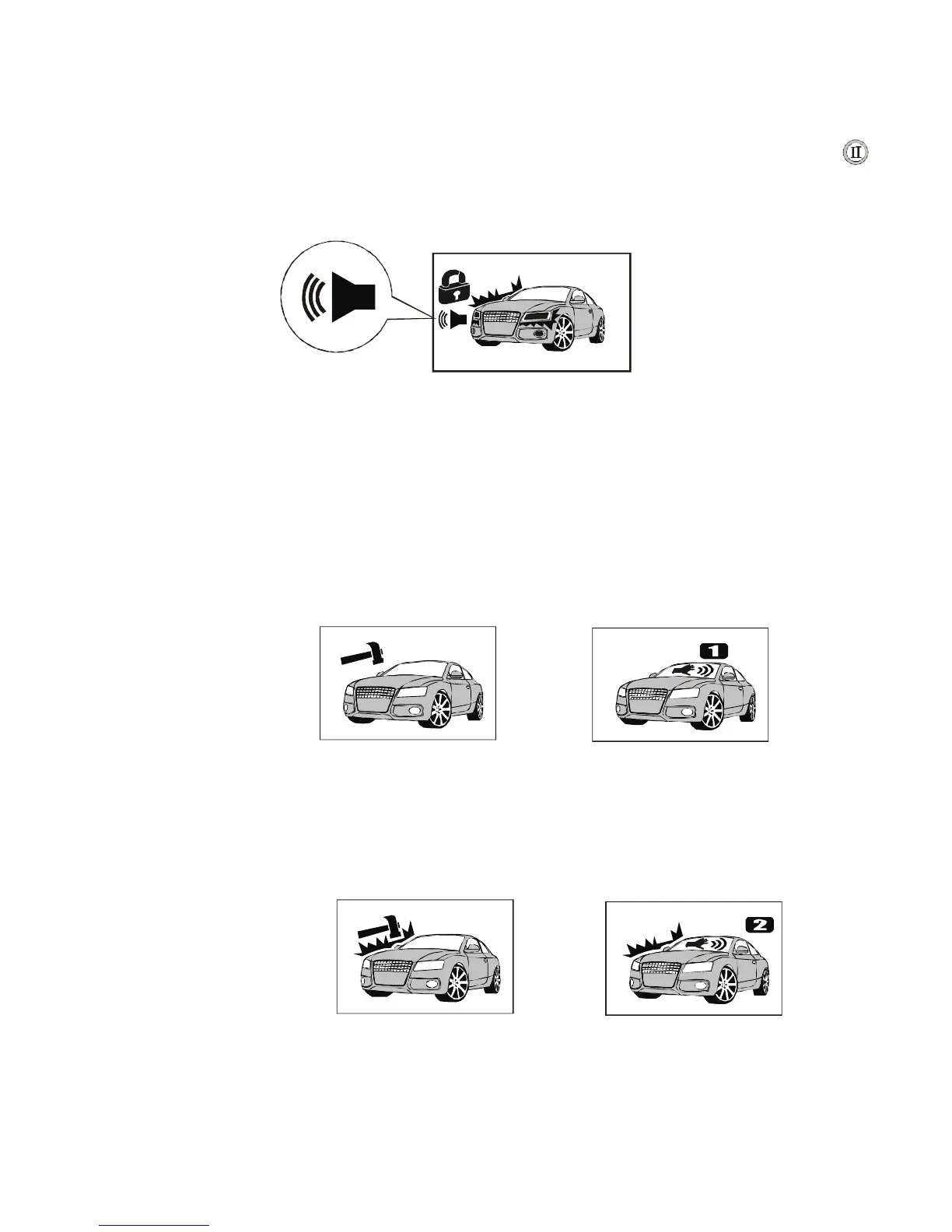 II

1

2