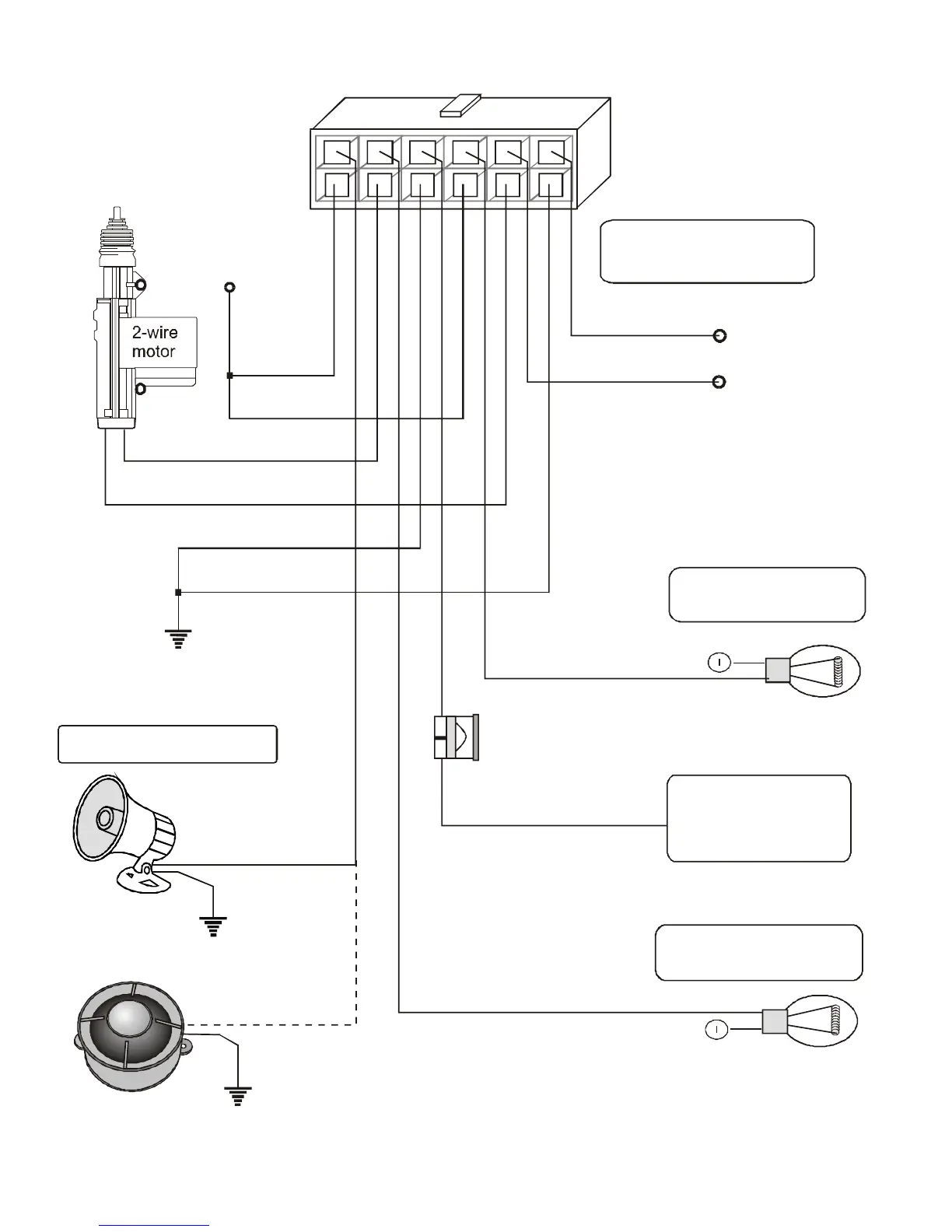 2-wire motor