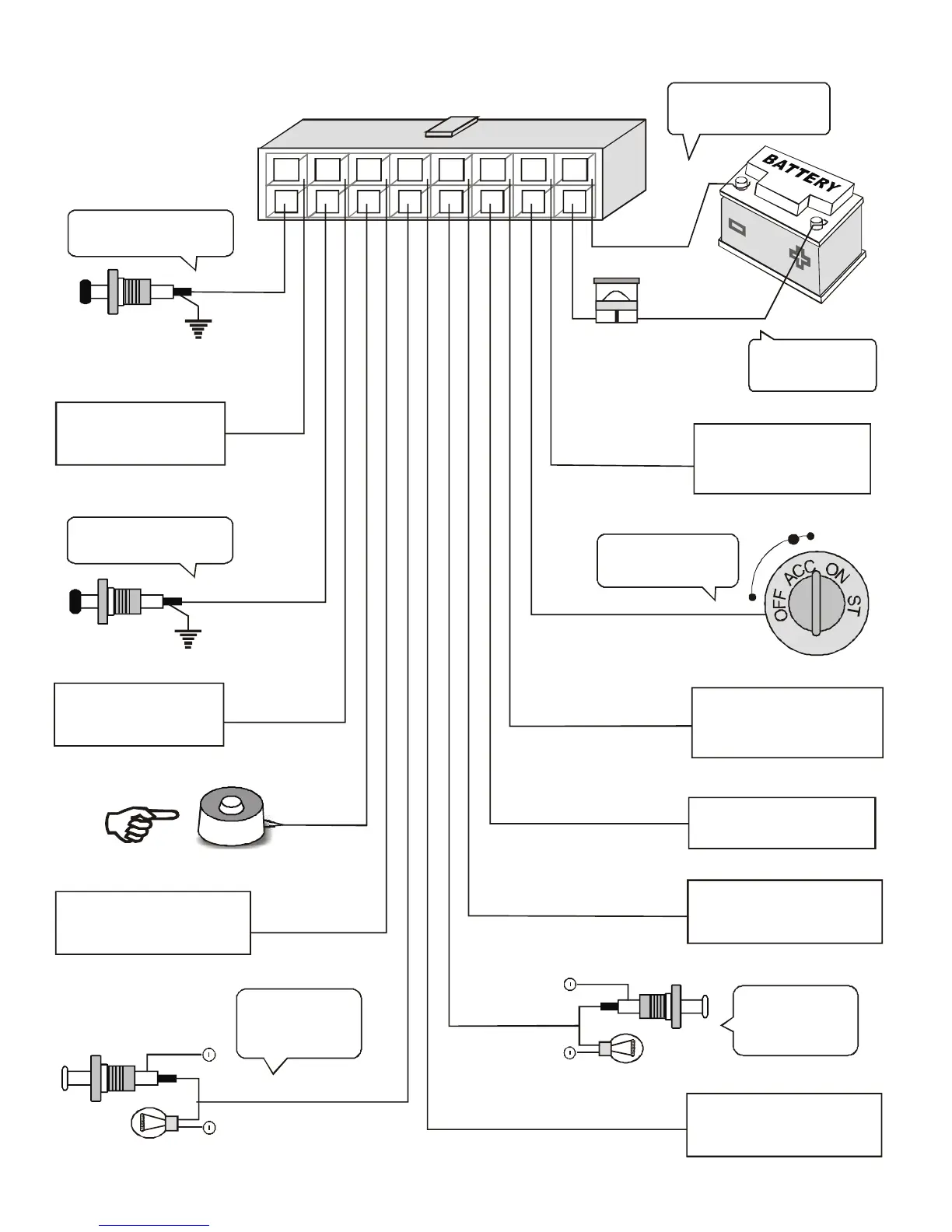 BATTERY

OFF ACC ON ST