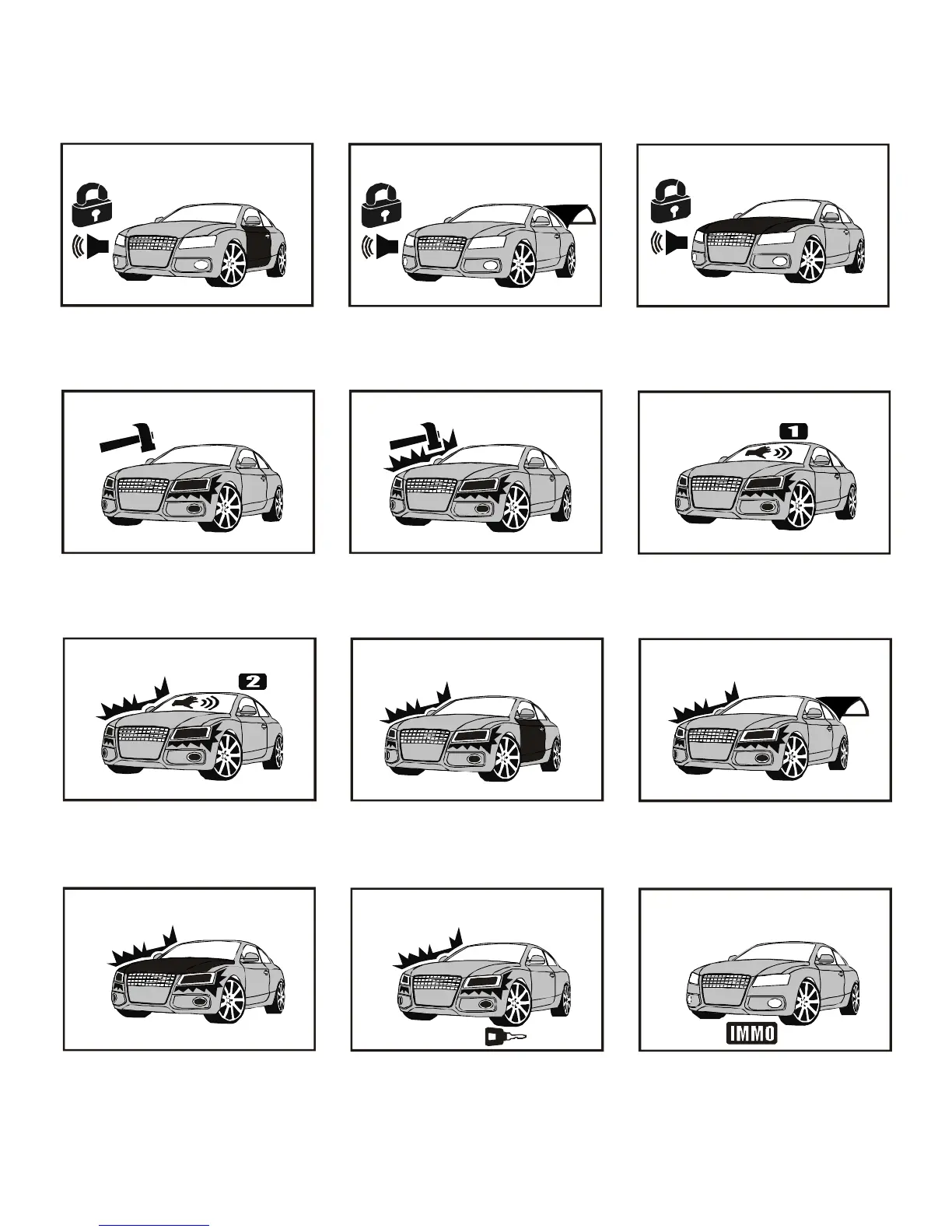 1

2

IMMO