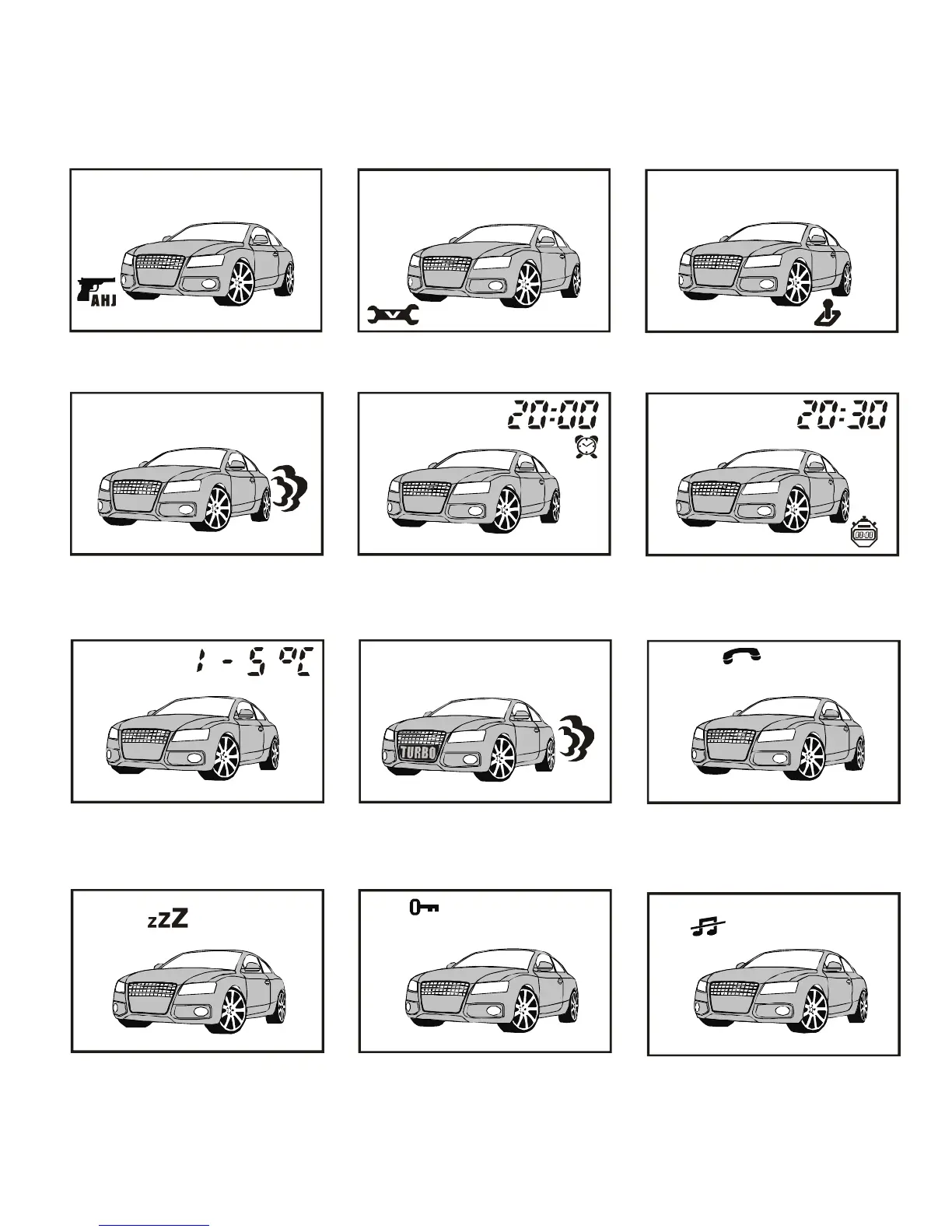 AHJ

V

20:00

20:30

00:00

1 - 5 °C

TURBO

zZZ