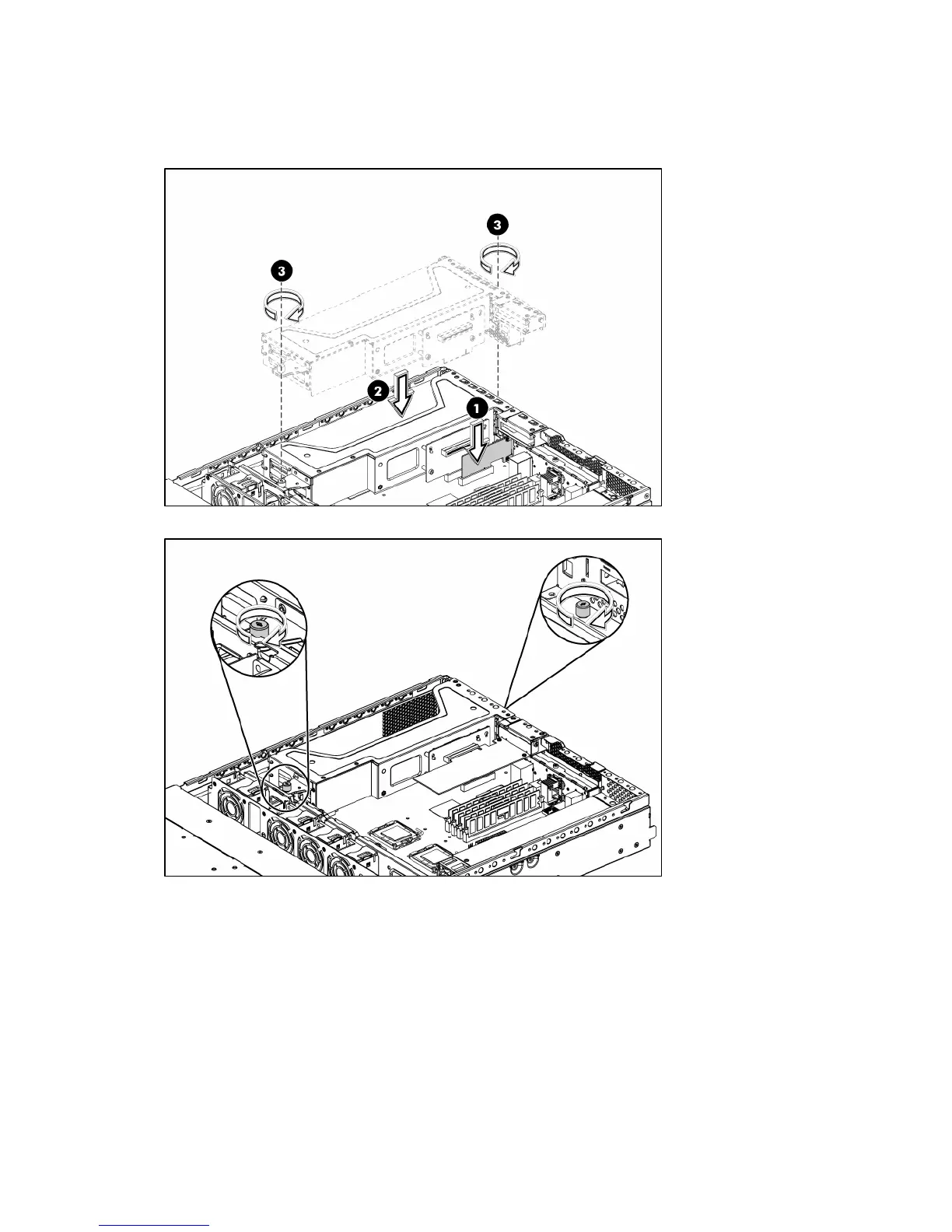 3

3

2

1