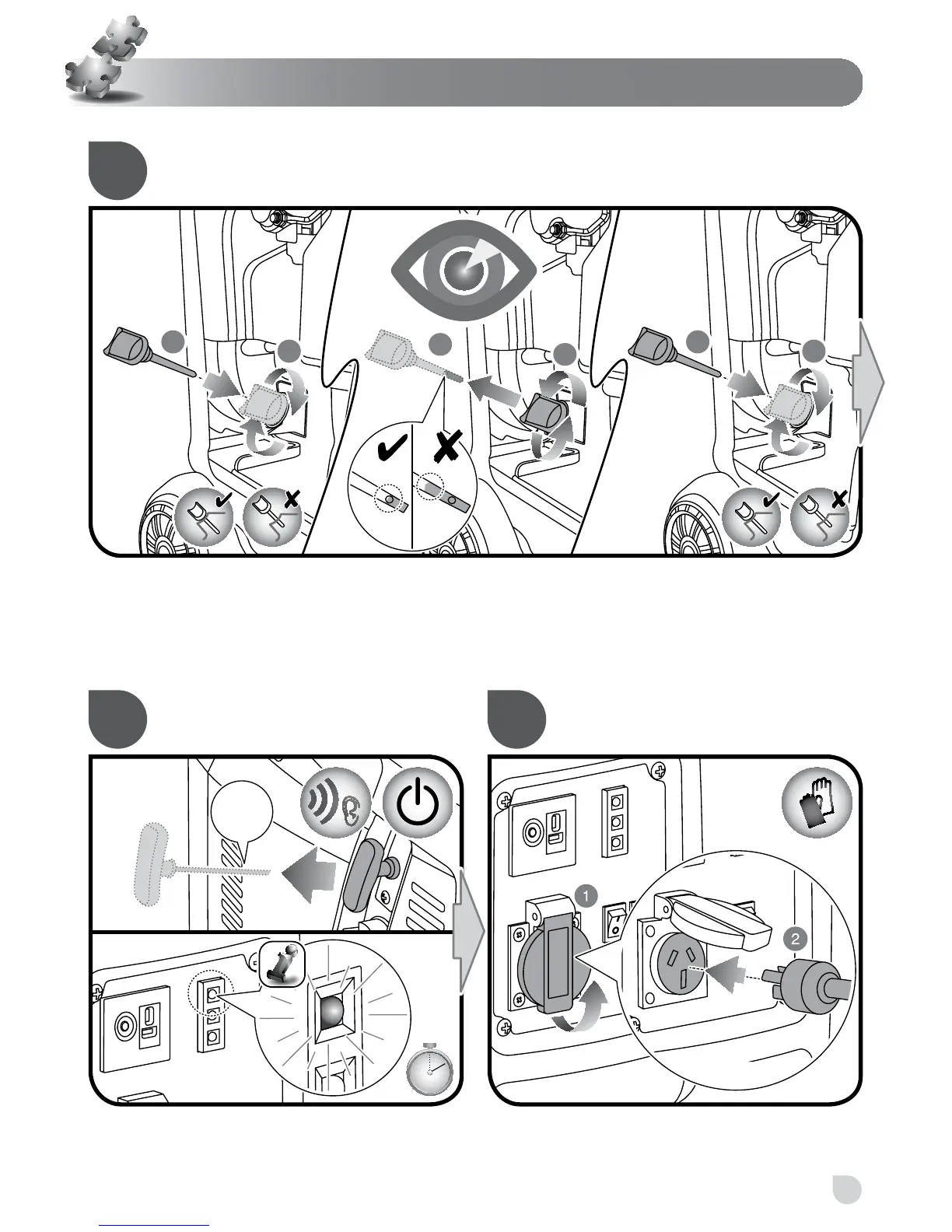 1

2