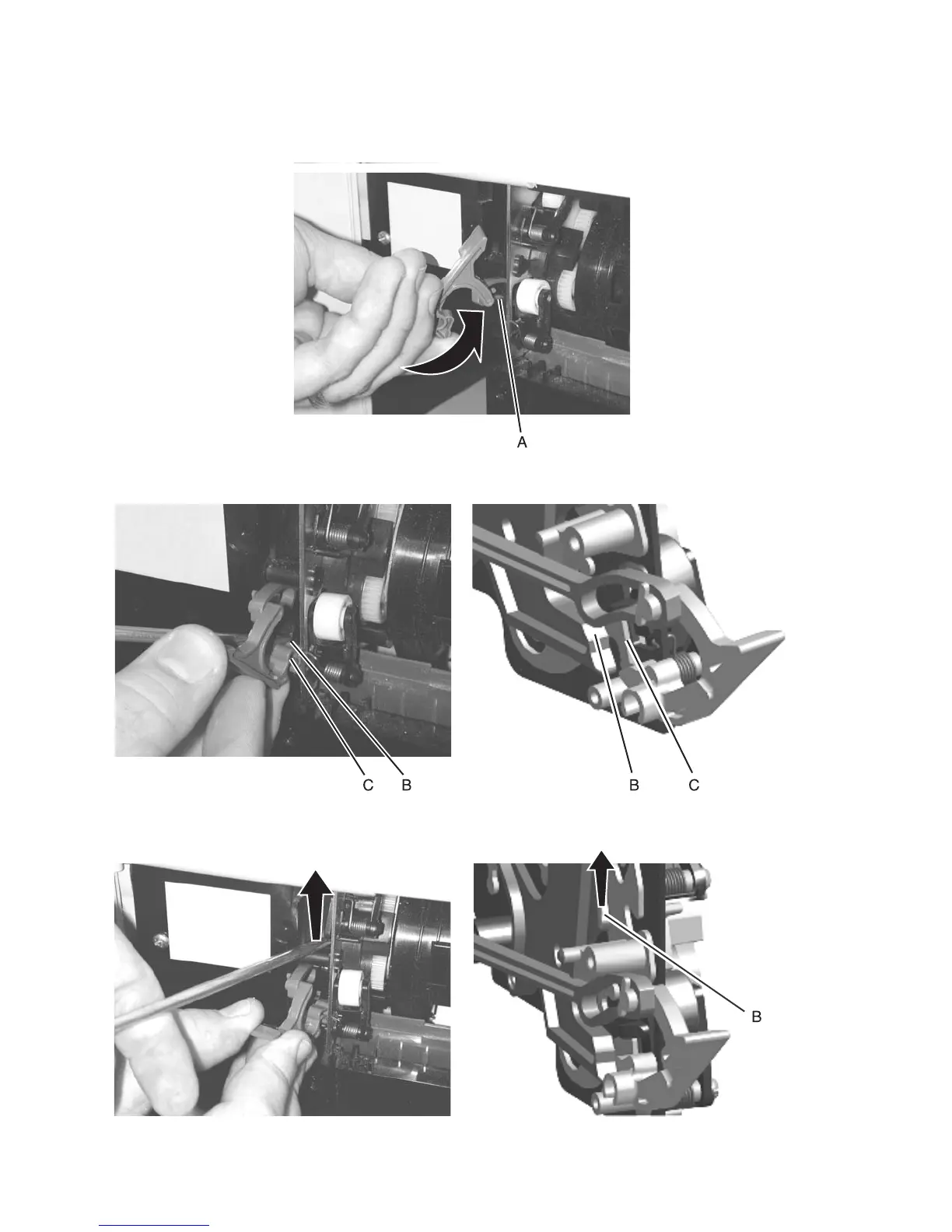 A

C B

B C

B